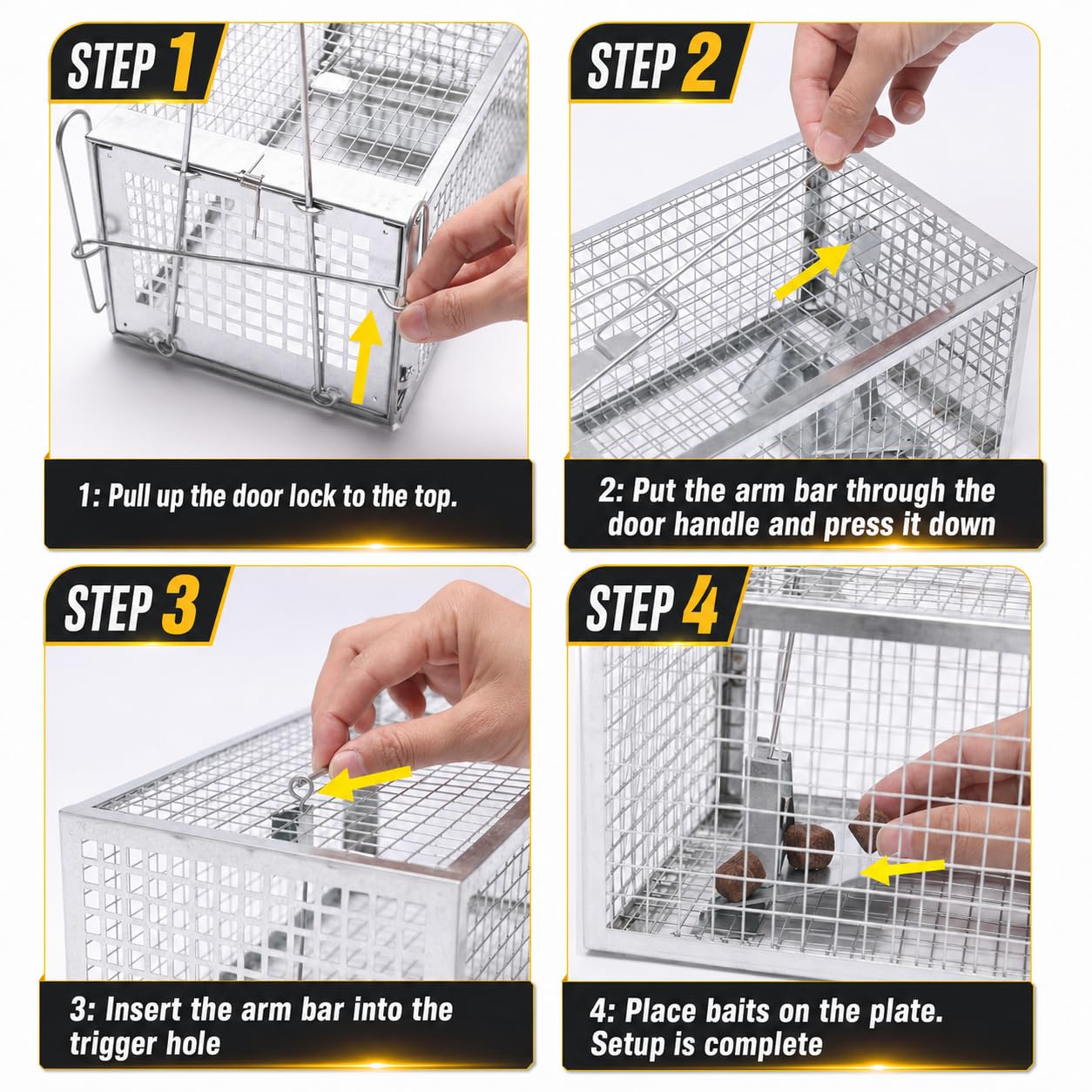 STEP 1

1: Pull up the door lock to the top.

STEP 2

2: Put the arm bar through the door handle and press it down

STEP 3

3: Insert the arm bar into the trigger hole

STEP 4

4: Place baits on the plate. Setup is complete