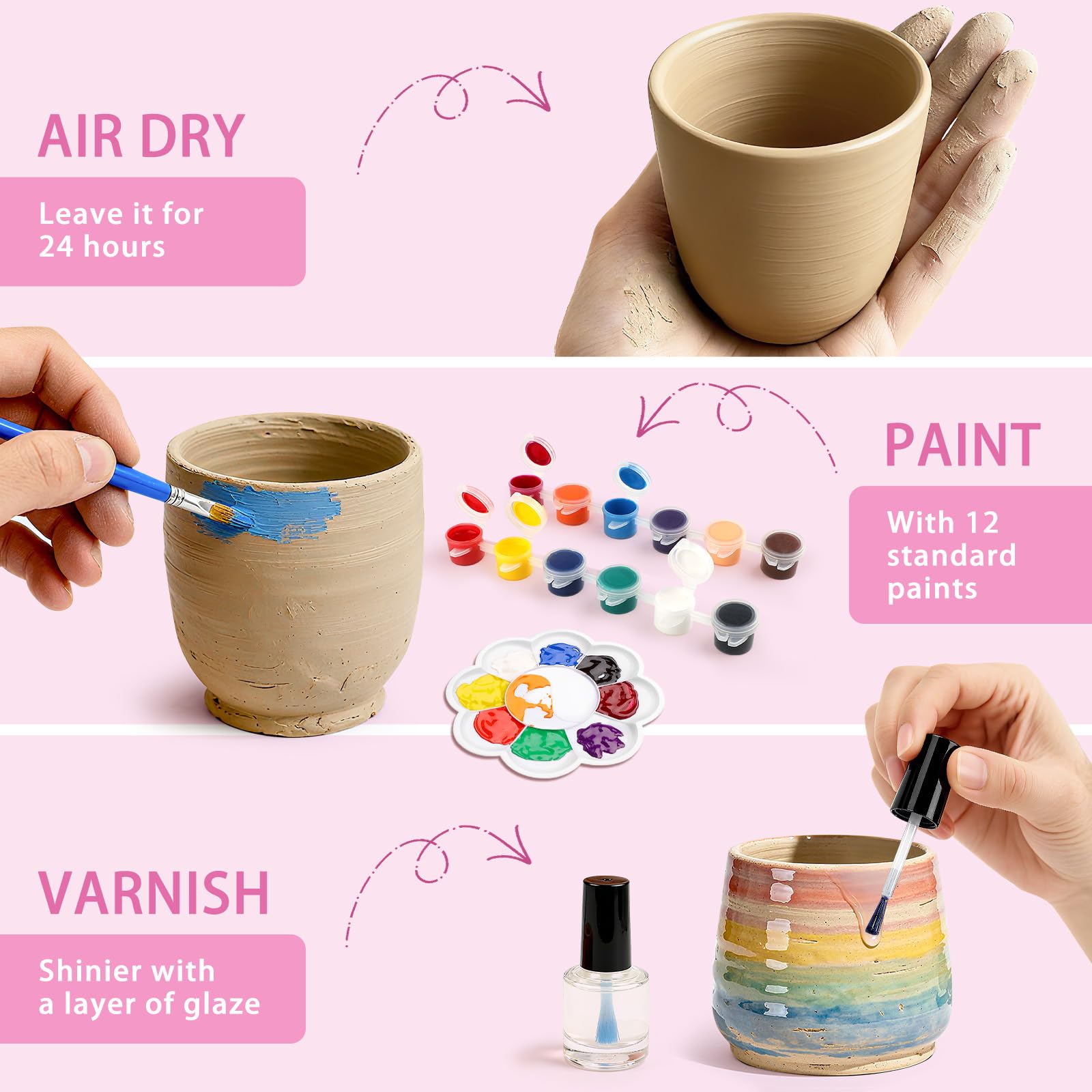 AIR DRY

Leave it for 24 hours

PAINT

With 12 standard paints

VARNISH

Shinier with a layer of glaze