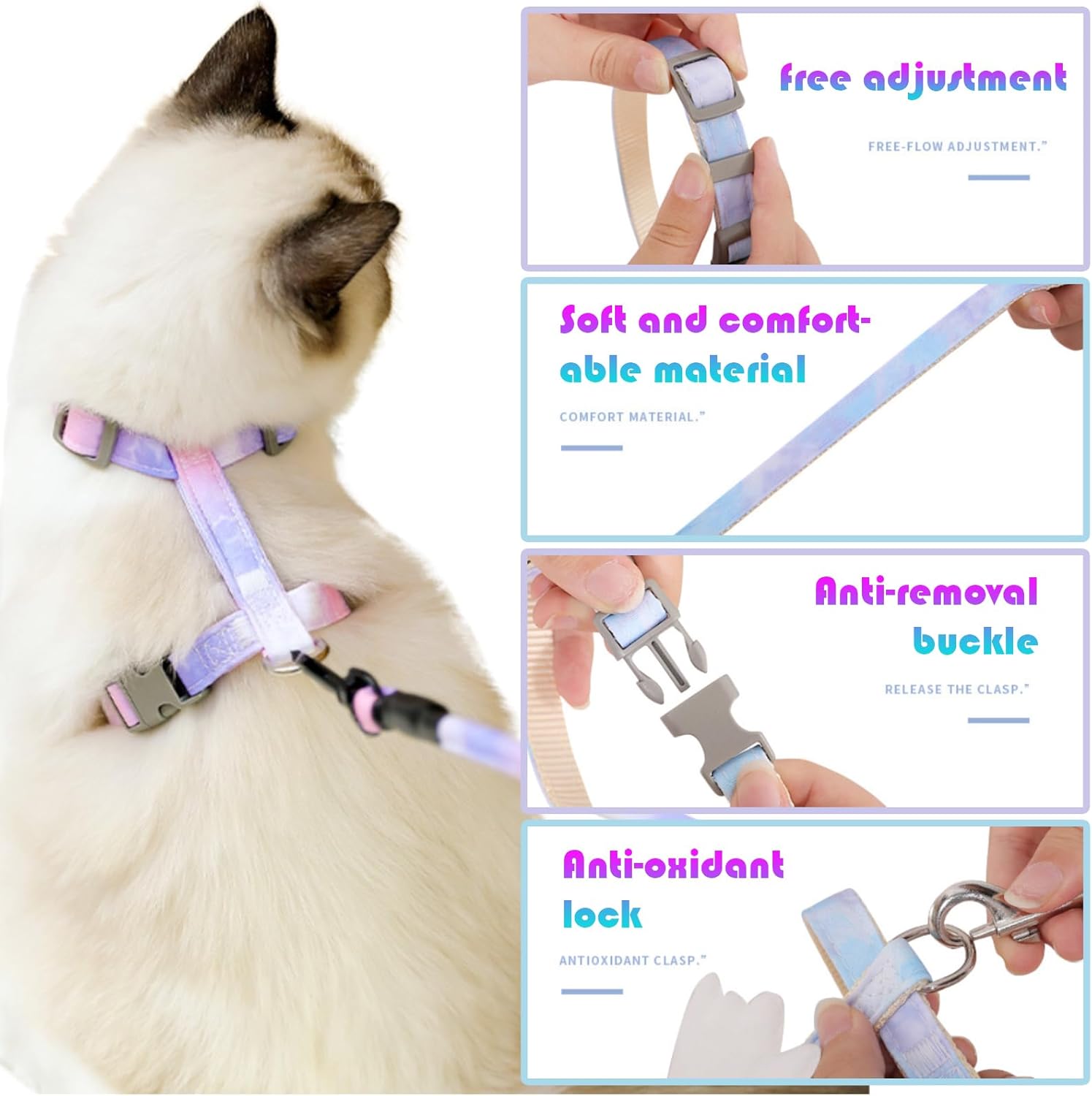 free adjustment

FREE-FLOW ADJUSTMENT."

Soft and comfortable material

COMFORT MATERIAL."

Anti-removal buckle

RELEASE THE CLASP."

Anti-oxidant lock

ANTIOXIDANT CLASP."