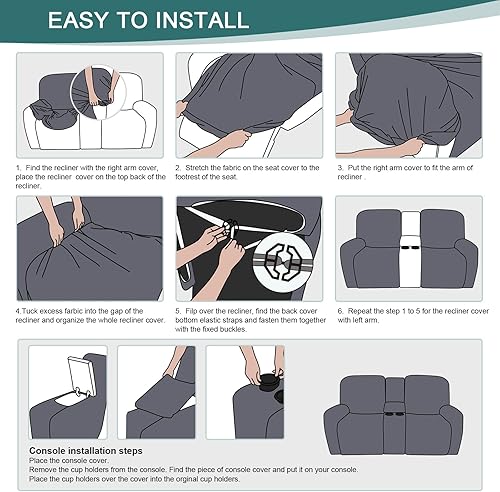 EASY TO INSTALL

1. Find the recliner with the right arm cover, place the recliner cover on the top back of the recliner.

2. Stretch the fabric on the seat cover to the footrest of the seat.

3. Put the right arm cover to fit the arm of recliner .

4.Tuck excess farbic into the gap of the recliner and organize the whole recliner cover.

5. Filp over the recliner, find the back cover bottom elastic straps and fasten them together with the fixed buckles.

6. Repeat the step 1 to 5 for the recliner cover with left arm.

Console installation steps
Place the console cover.
Remove the cup holders from the console. Find the piece of console cover and put it on your console.
Place the cup holders over the cover into the orginal cup holders.