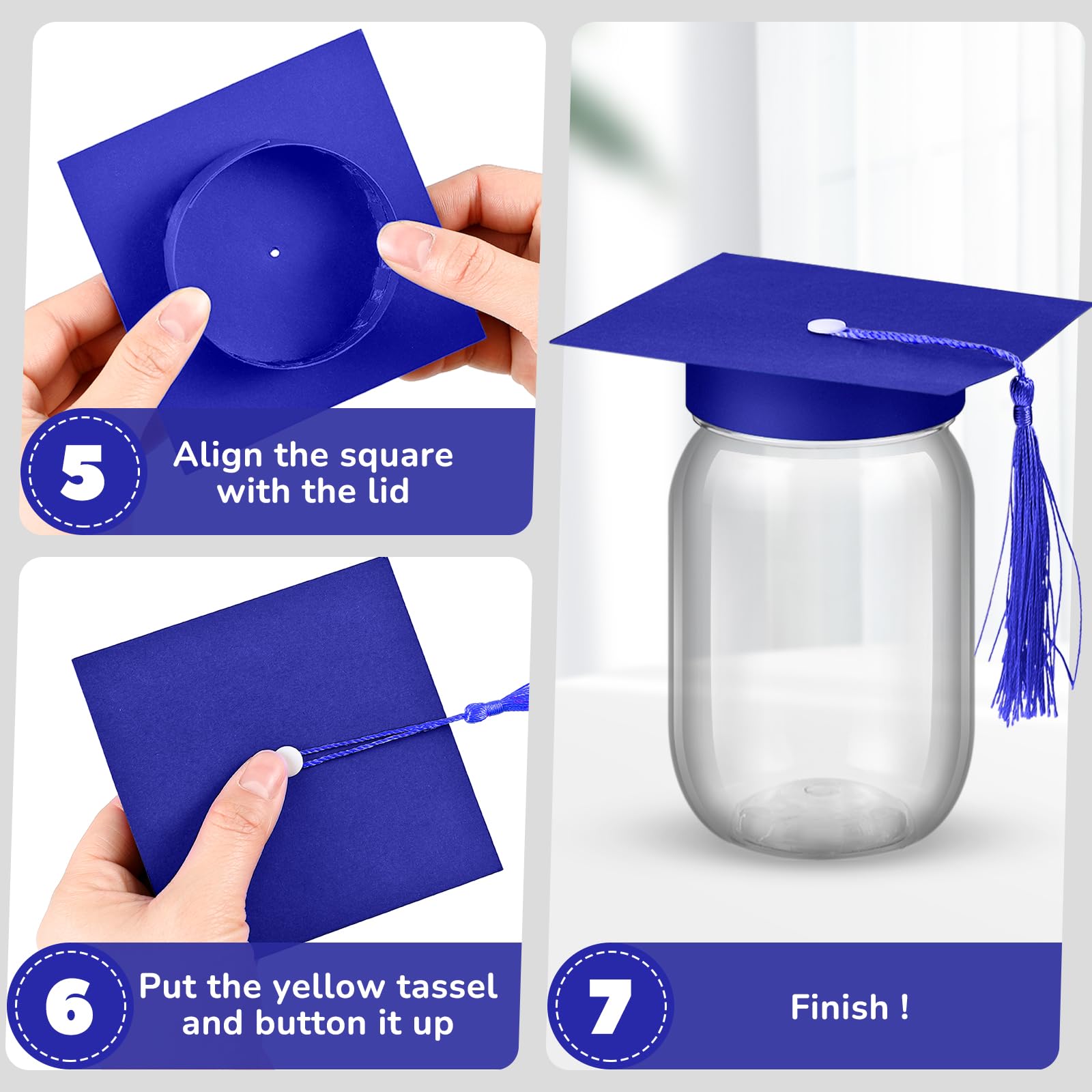 5 Align the square with the lid

6 Put the yellow tassel and button it up

7 Finish !