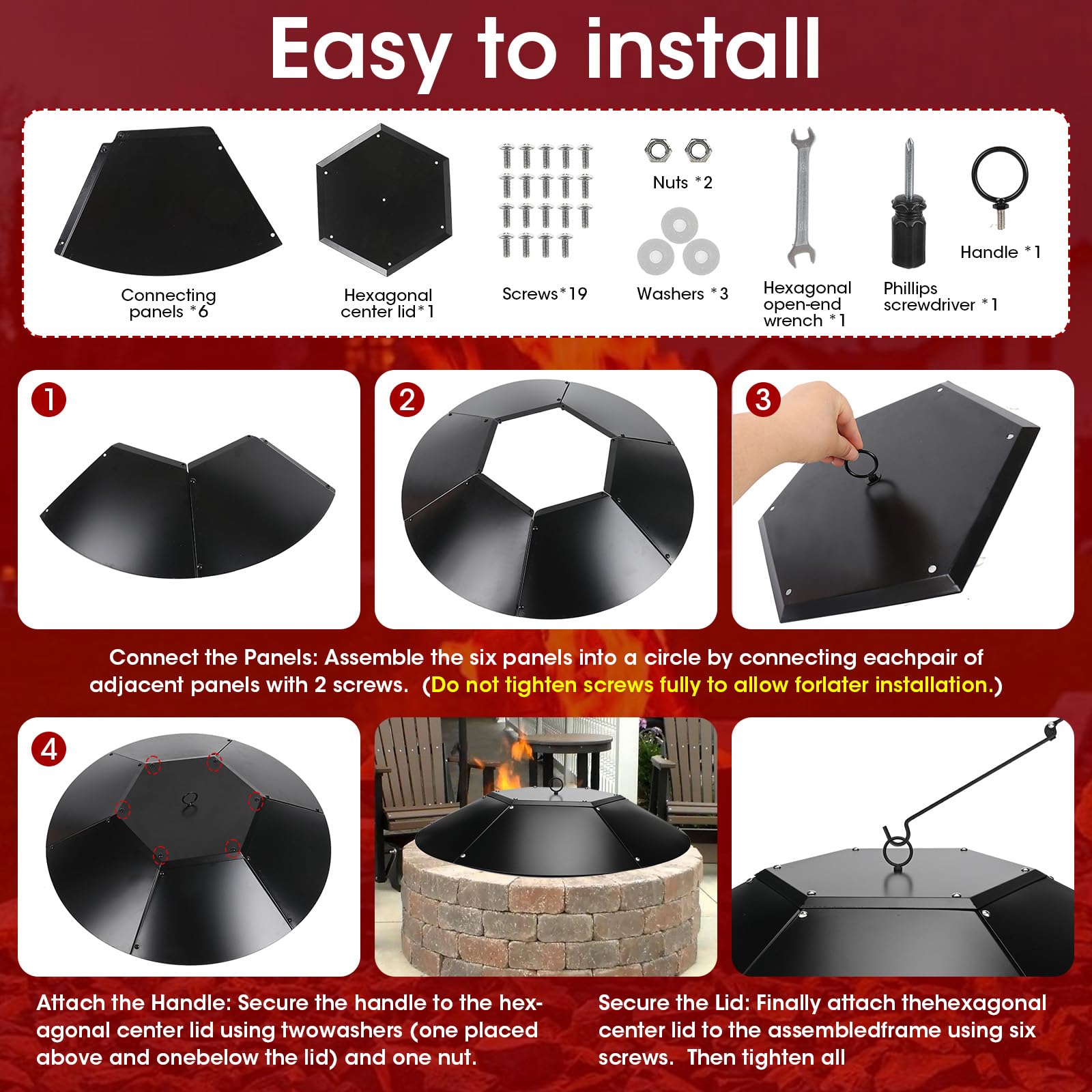 Easy to install

Connecting panels *6

Hexagonal center lid*1

Screws*19

Nuts *2

Washers *3

Hexagonal open-end wrench *1

Phillips screwdriver *1

Handle *1

1

2

3

Connect the Panels: Assemble the six panels into a circle by connecting eachpair of adjacent panels with 2 screws. (Do not tighten screws fully to allow forlater installation.)

4

Attach the Handle: Secure the handle to the hexagonal center lid using twowashers (one placed above and onebelow the lid) and one nut.

Secure the Lid: Finally attach thehexagonal center lid to the assembledframe using six screws. Then tighten all