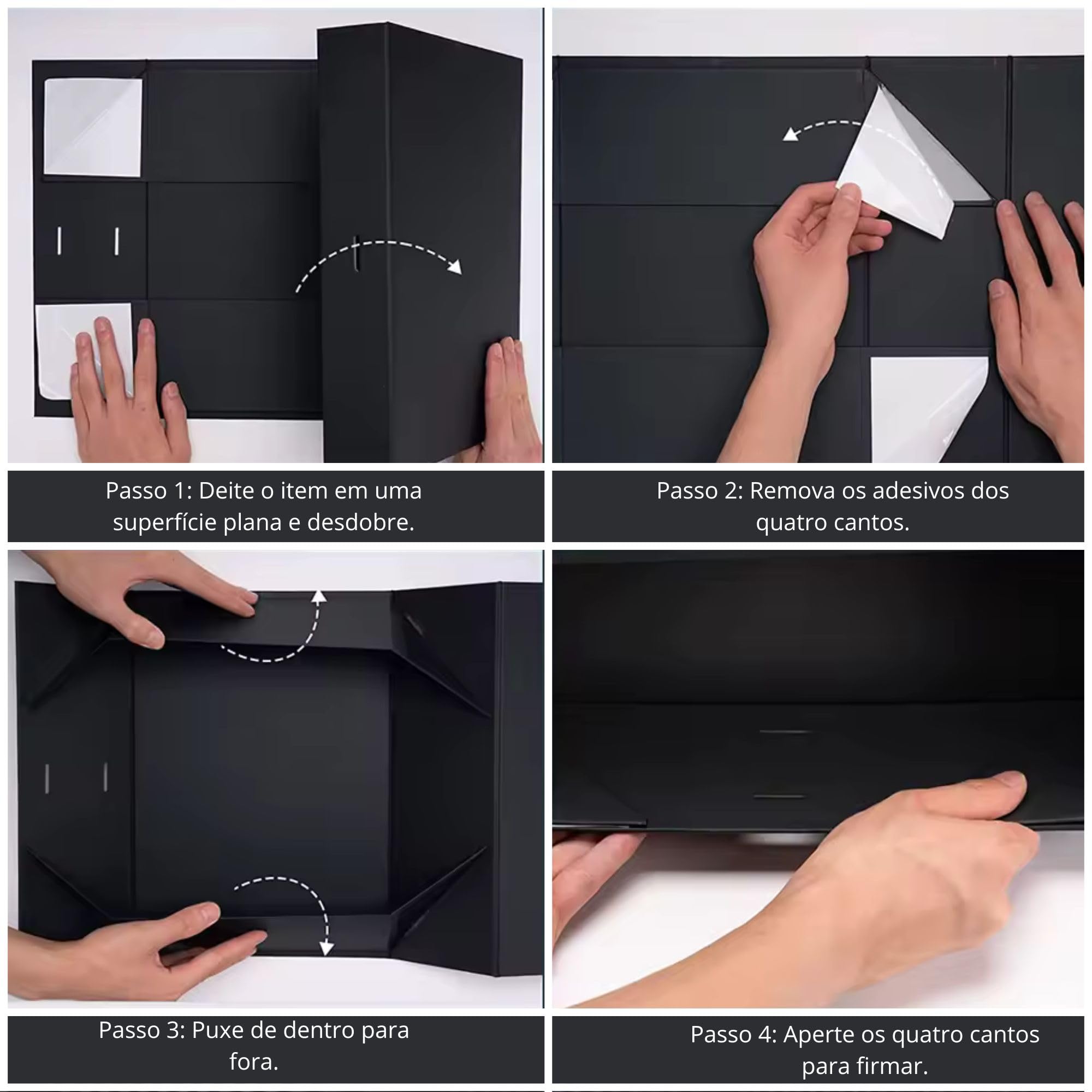 Passo 1: Deite o item em uma superfície plana e desdobre.

Passo 2: Remova os adesivos dos quatro cantos.

Passo 3: Puxe de dentro para fora.

Passo 4: Aperte os quatro cantos para firmar.