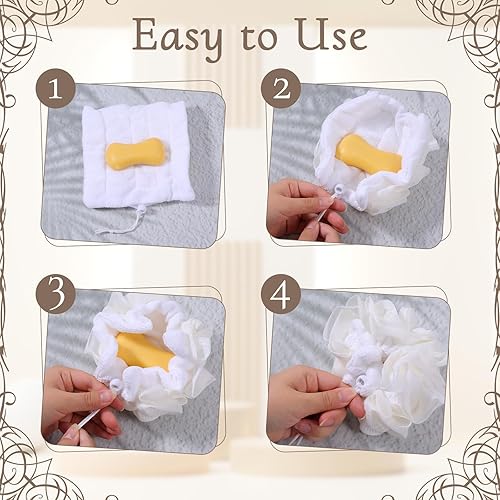 Easy to Use

1

2

3

4