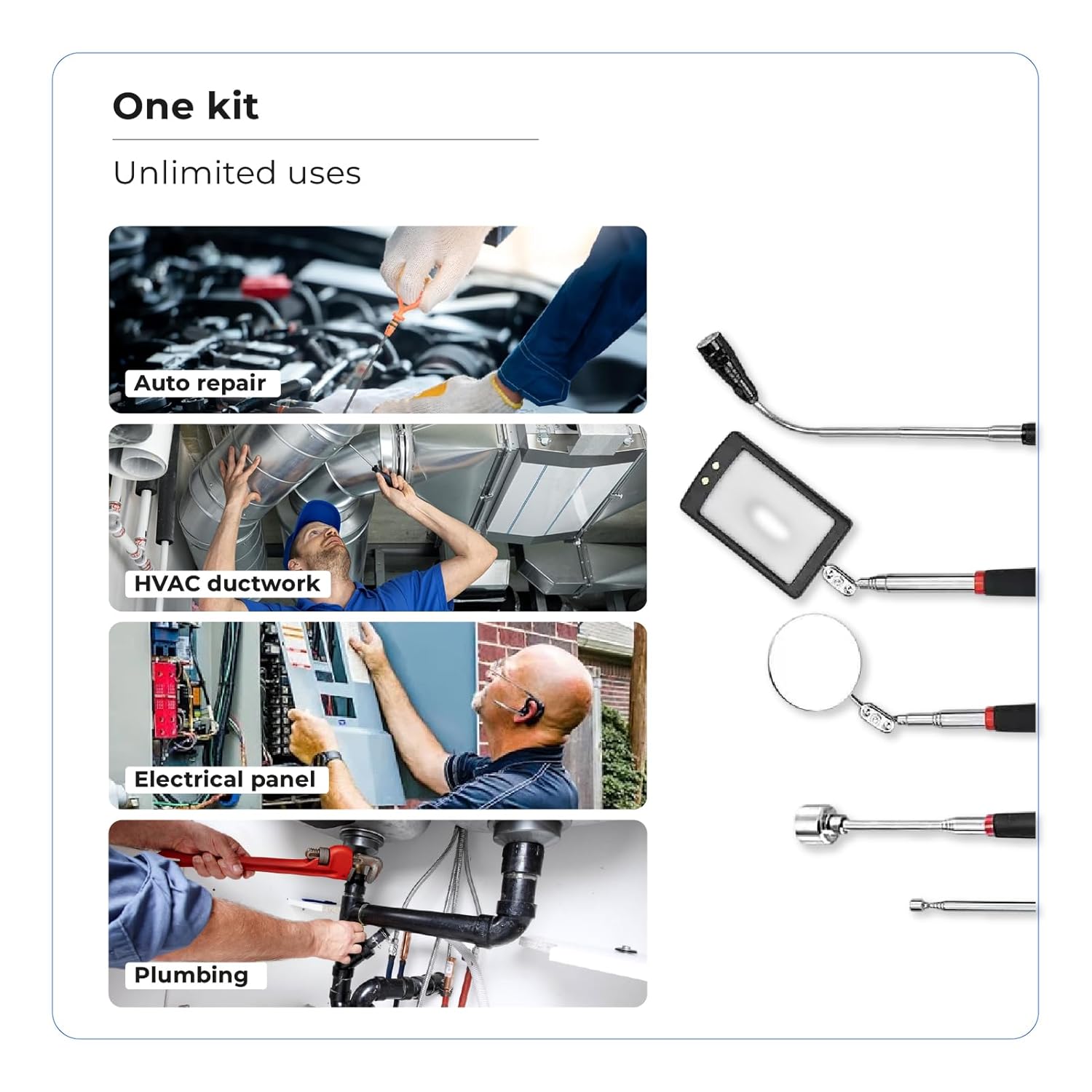 One kit

Unlimited uses

Auto repair

HVAC ductwork

Electrical panel

Plumbing