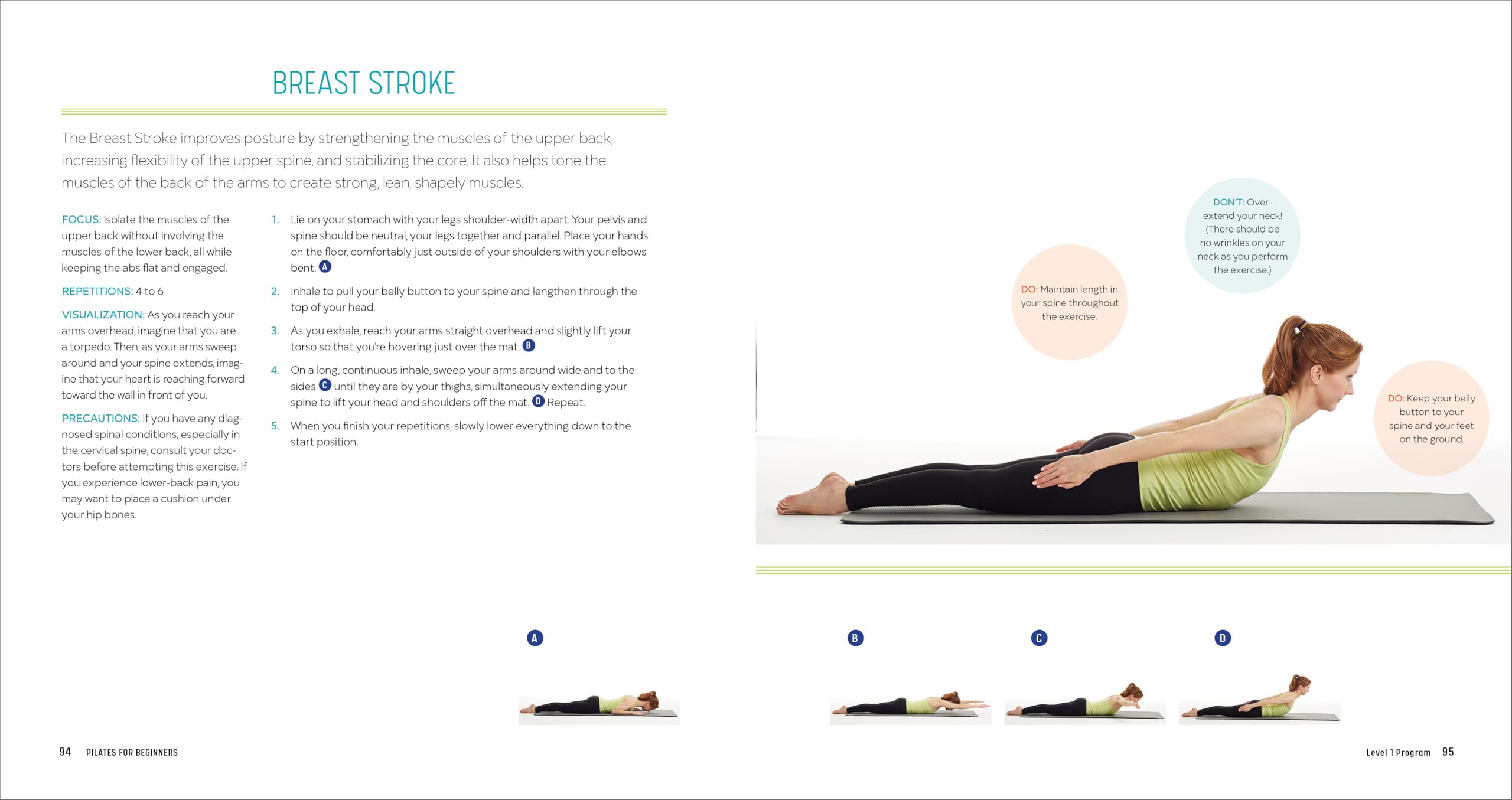 BREAST STROKE

The Breast Stroke improves posture by strengthening the muscles of the upper back, increasing flexibility of the upper spine, and stabilizing the core. It also helps tone the muscles of the back of the arms to create strong, lean, shapely muscles.

FOCUS: Isolate the muscles of the upper back without involving the muscles of the lower back, all while keeping the abs flat and engaged.

REPETITIONS: 4 to 6

VISUALIZATION: As you reach your arms overhead, imagine that you are a torpedo. Then, as your arms sweep around and your spine extends, imagine that your heart is reaching forward toward the wall in front of you.

PRECAUTIONS: If you have any diagnosed spinal conditions, especially in the cervical spine, consult your doctors before attempting this exercise. If you experience lower-back pain, you may want to place a cushion under your hip bones.

1. Lie on your stomach with your legs shoulder-width apart. Your pelvis and spine should be neutral, your legs together and parallel. Place your hands on the floor, comfortably just outside of your shoulders with your elbows bent. A

2. Inhale to pull your belly button to your spine and lengthen through the top of your head.

3. As you exhale, reach your arms straight overhead and slightly lift your torso so that you're hovering just over the mat. B

4. On a long, continuous inhale, sweep your arms around wide and to the sides C until they are by your thighs, simultaneously extending your spine to lift your head and shoulders off the mat. D Repeat.

5. When you finish your repetitions, slowly lower everything down to the start position.

DON'T: Over-extend your neck! (There should be no wrinkles on your neck as you perform the exercise.)

DO: Maintain length in your spine throughout the exercise.

DO: Keep your belly button to your spine and your feet on the ground.

A

B

C

D

94 PILATES FOR BEGINNERS

Level 1 Program 95