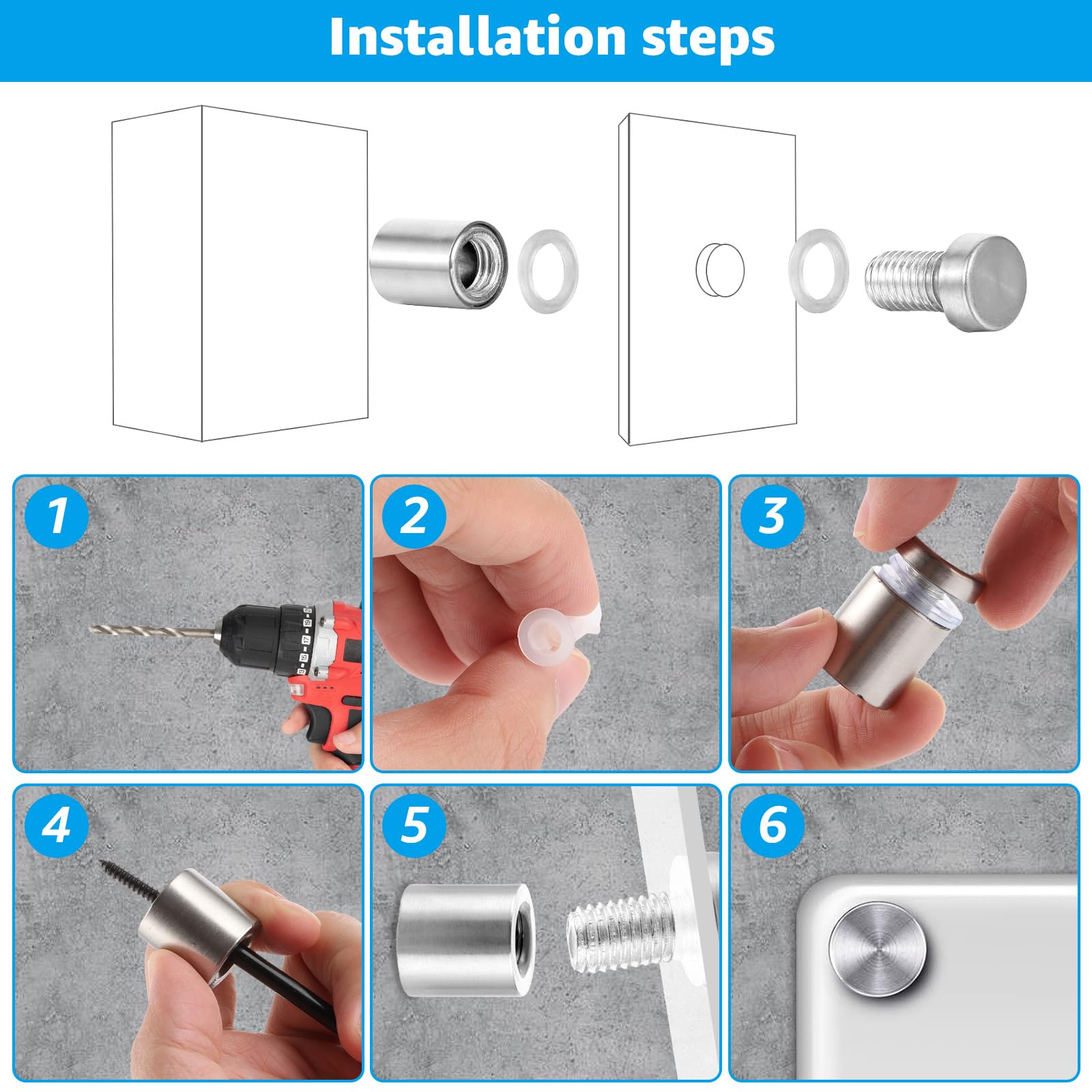 Installation steps

1

2

3

4

5

6