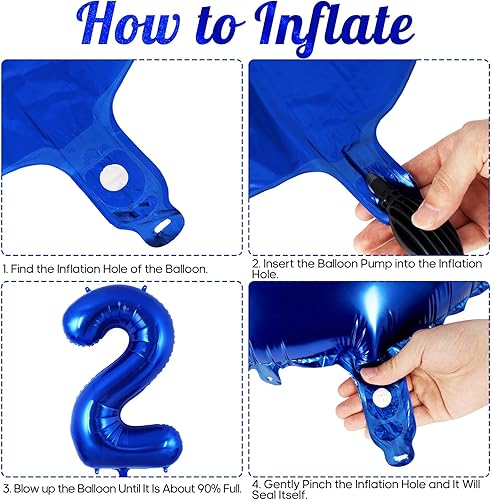 How to Inflate

1. Find the Inflation Hole of the Balloon.

2. Insert the Balloon Pump into the Inflation Hole.

3. Blow up the Balloon Until It Is About 90% Full.

4. Gently Pinch the Inflation Hole and It Will Seal Itself.