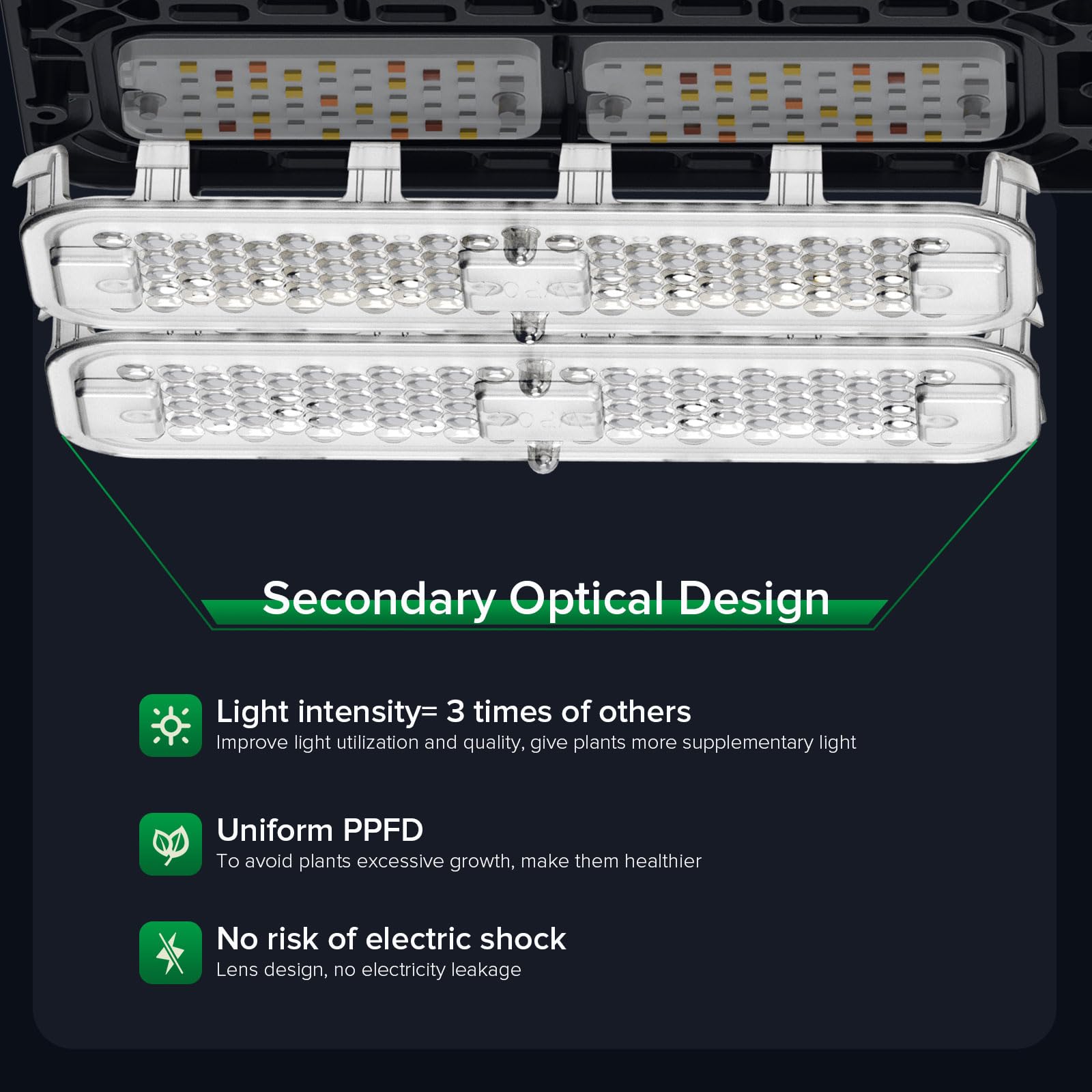 Secondary Optical Design

Light intensity= 3 times of others
Improve light utilization and quality, give plants more supplementary light

Uniform PPFD
To avoid plants excessive growth, make them healthier

No risk of electric shock
Lens design, no electricity leakage