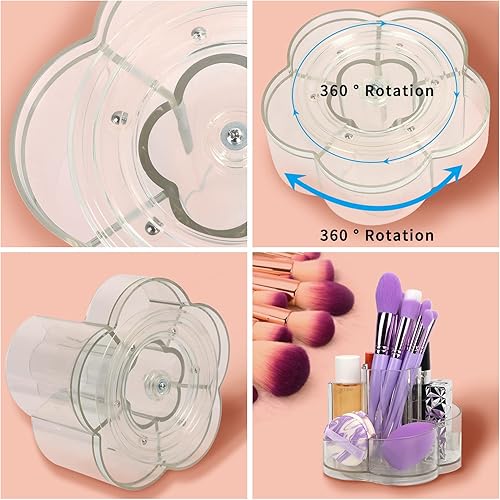 360 ° Rotation

360 ° Rotation