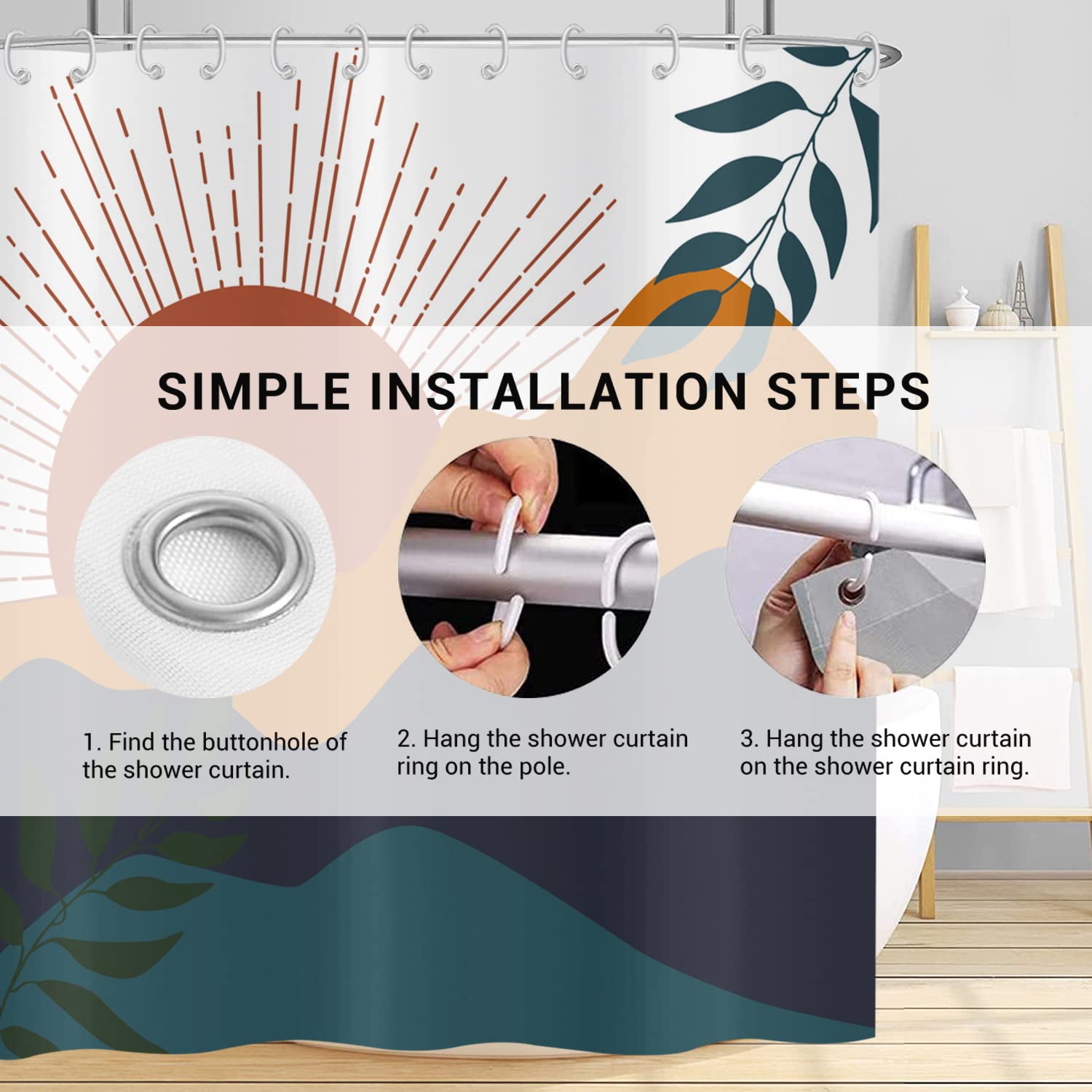 SIMPLE INSTALLATION STEPS

1. Find the buttonhole of the shower curtain.

2. Hang the shower curtain ring on the pole.

3. Hang the shower curtain on the shower curtain ring.