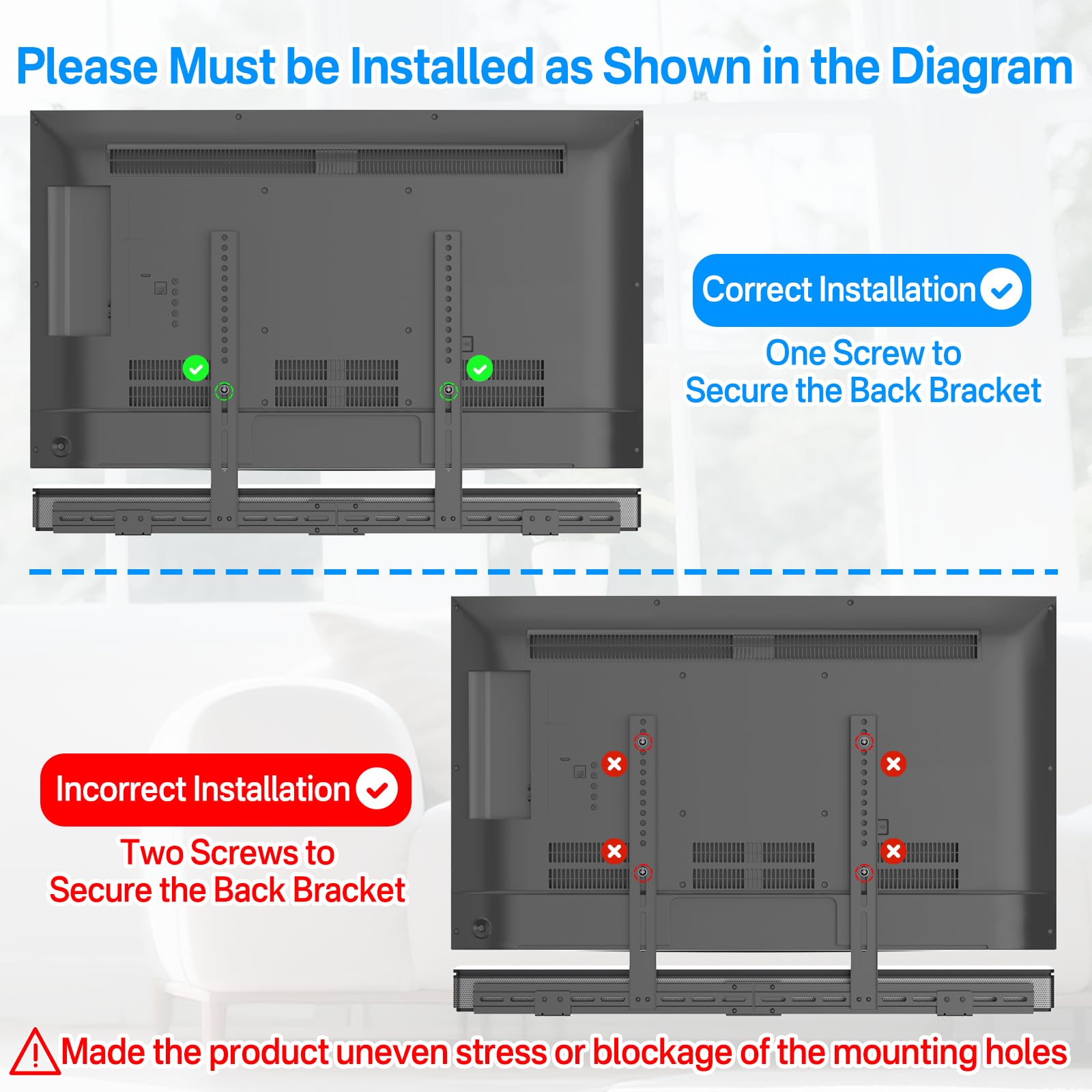 Please Must be Installed as Shown in the Diagram

Correct Installation

One Screw to Secure the Back Bracket

Incorrect Installation

Two Screws to Secure the Back Bracket

Made the product uneven stress or blockage of the mounting holes