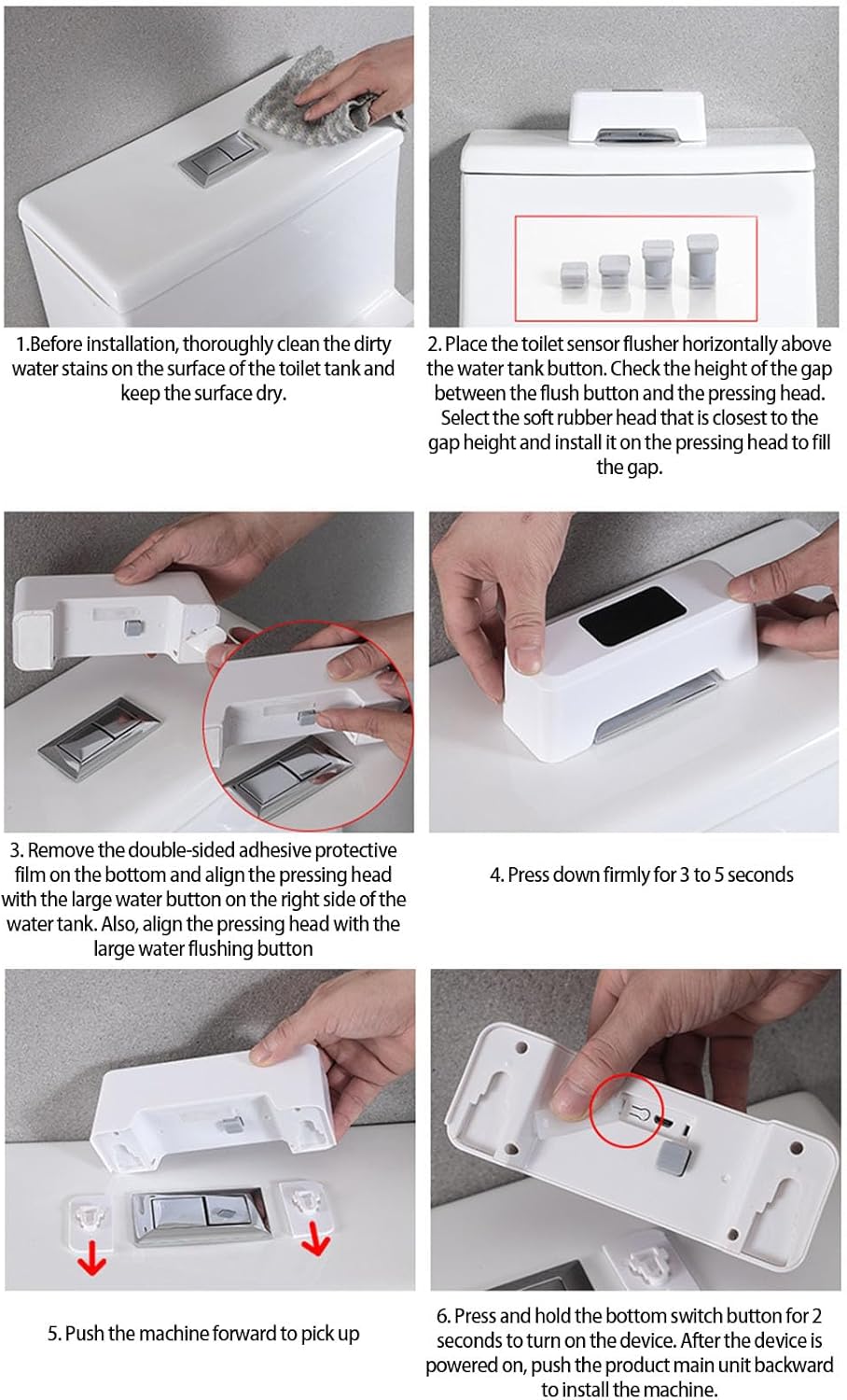 1.Before installation, thoroughly clean the dirty water stains on the surface of the toilet tank and keep the surface dry.

2. Place the toilet sensor flusher horizontally above the water tank button. Check the height of the gap between the flush button and the pressing head. Select the soft rubber head that is closest to the gap height and install it on the pressing head to fill the gap.

3. Remove the double-sided adhesive protective film on the bottom and align the pressing head with the large water button on the right side of the water tank. Also, align the pressing head with the large water flushing button

4. Press down firmly for 3 to 5 seconds

5. Push the machine forward to pick up

6. Press and hold the bottom switch button for 2 seconds to turn on the device. After the device is powered on, push the product main unit backward to install the machine.