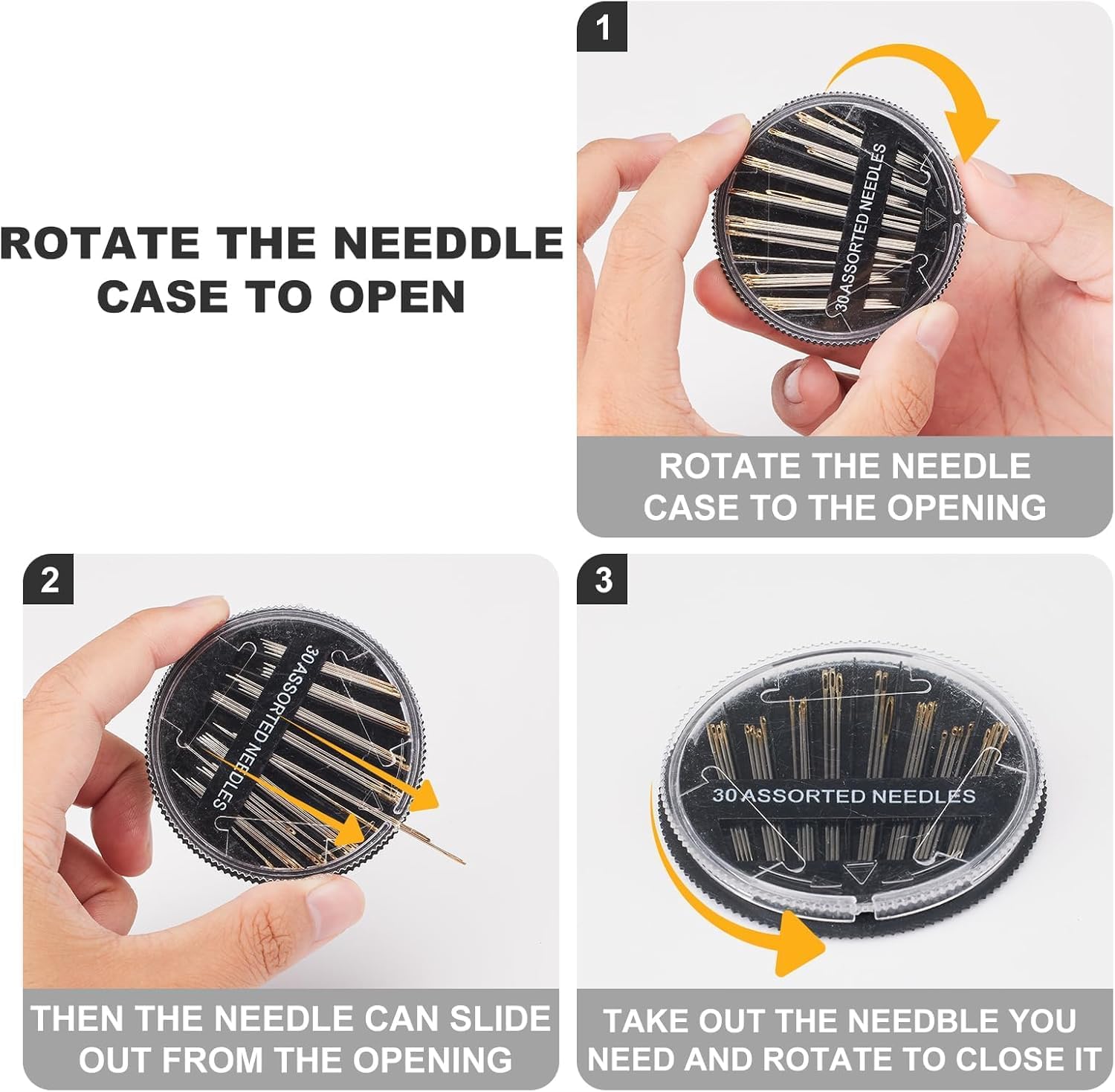 ROTATE THE NEEDLE CASE TO OPEN

1

30 ASSORTED NEEDLES

ROTATE THE NEEDLE CASE TO THE OPENING

2

30 ASSORTED NEEDLES

THEN THE NEEDLE CAN SLIDE OUT FROM THE OPENING

3

30 ASSORTED NEEDLES

TAKE OUT THE NEEDBLE YOU NEED AND ROTATE TO CLOSE IT