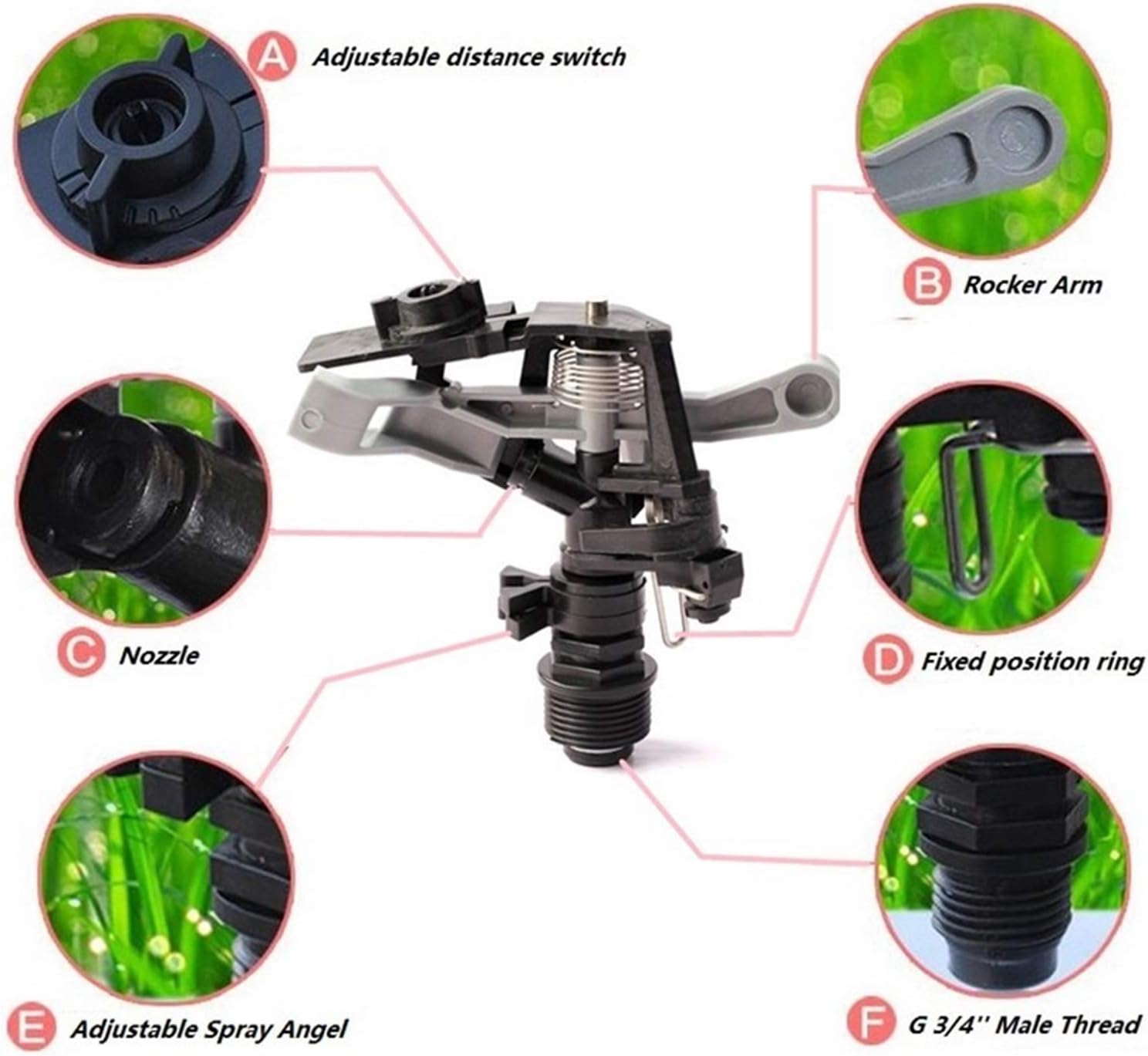 A Adjustable distance switch

B Rocker Arm

C Nozzle

D Fixed position ring

E Adjustable Spray Angel

F G 3/4'' Male Thread