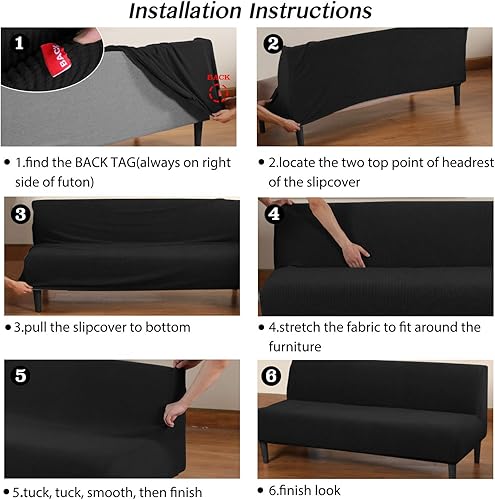 Installation Instructions

1

BACK

BACK

• 1.find the BACK TAG(always on right side of futon)

2

• 2.locate the two top point of headrest of the slipcover

3

• 3.pull the slipcover to bottom

4

• 4.stretch the fabric to fit around the furniture

5

• 5.tuck, tuck, smooth, then finish

6

• 6.finish look