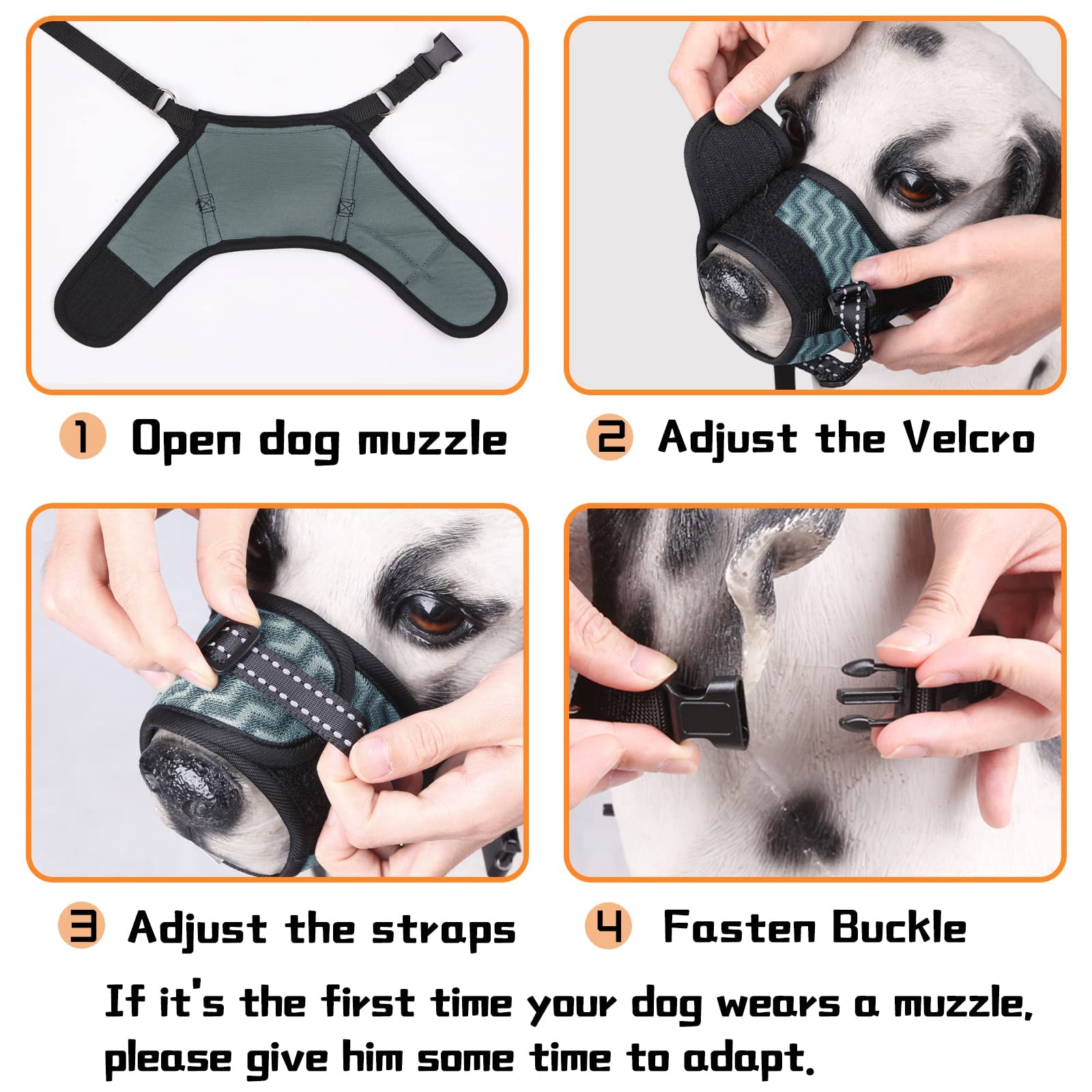 1 Open dog muzzle

2 Adjust the Velcro

3 Adjust the straps

4 Fasten Buckle

If it's the first time your dog wears a muzzle, please give him some time to adapt.