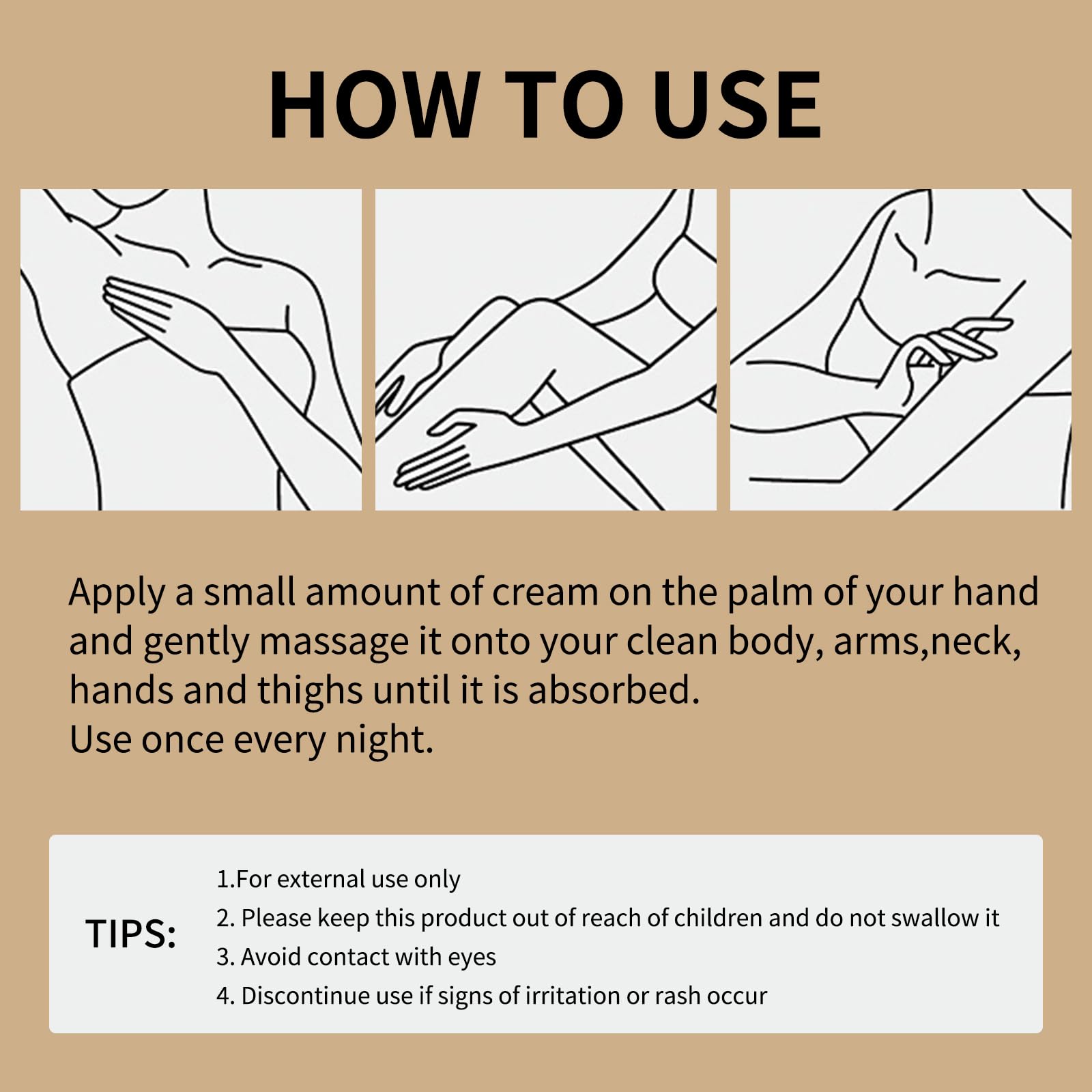 HOW TO USE

Apply a small amount of cream on the palm of your hand and gently massage it onto your clean body, arms,neck, hands and thighs until it is absorbed.
Use once every night.

TIPS:

1.For external use only
2. Please keep this product out of reach of children and do not swallow it
3. Avoid contact with eyes
4. Discontinue use if signs of irritation or rash occur