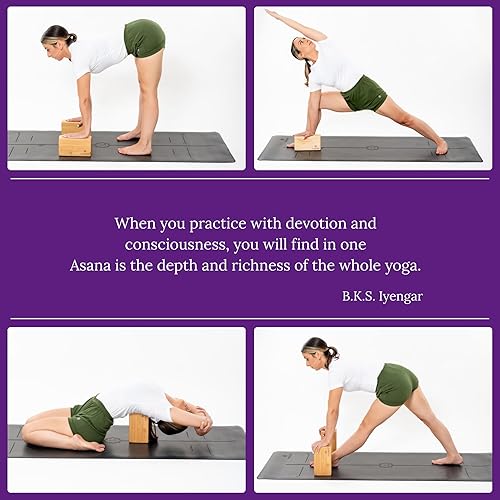 When you practice with devotion and consciousness, you will find in one Asana is the depth and richness of the whole yoga.

B.K.S. Iyengar