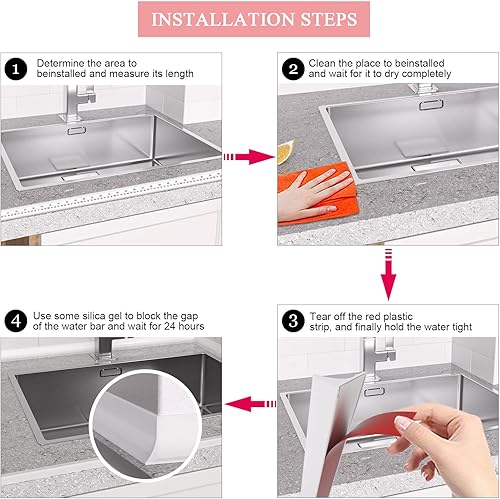 INSTALLATION STEPS

1 Determine the area to beinstalled and measure its length

2 Clean the place to beinstalled and wait for it to dry completely

3 Tear off the red plastic strip, and finally hold the water tight

4 Use some silica gel to block the gap of the water bar and wait for 24 hours