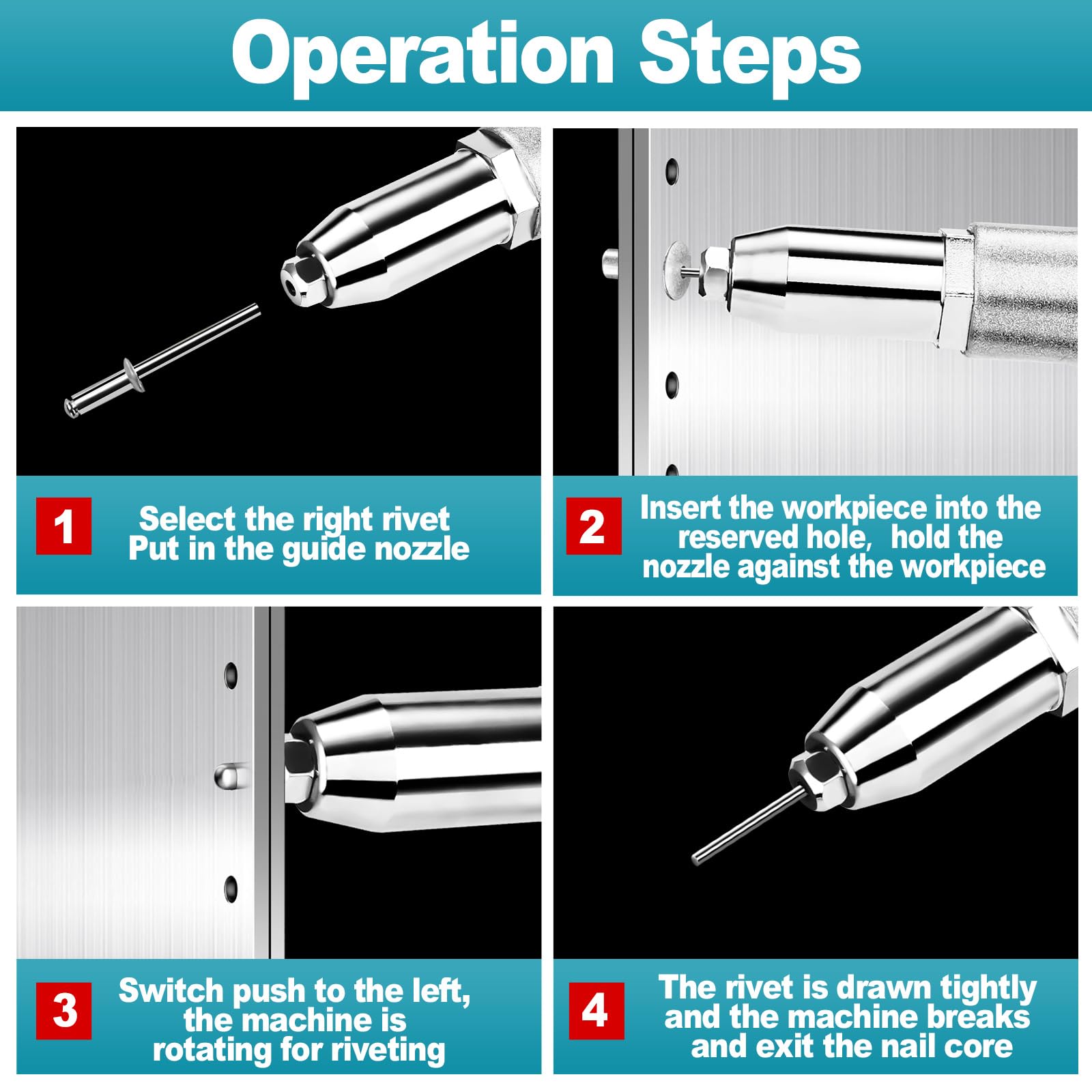 Operation Steps

1 Select the right rivet
Put in the guide nozzle

2 Insert the workpiece into the reserved hole, hold the nozzle against the workpiece

3 Switch push to the left, the machine is rotating for riveting

4 The rivet is drawn tightly and the machine breaks and exit the nail core