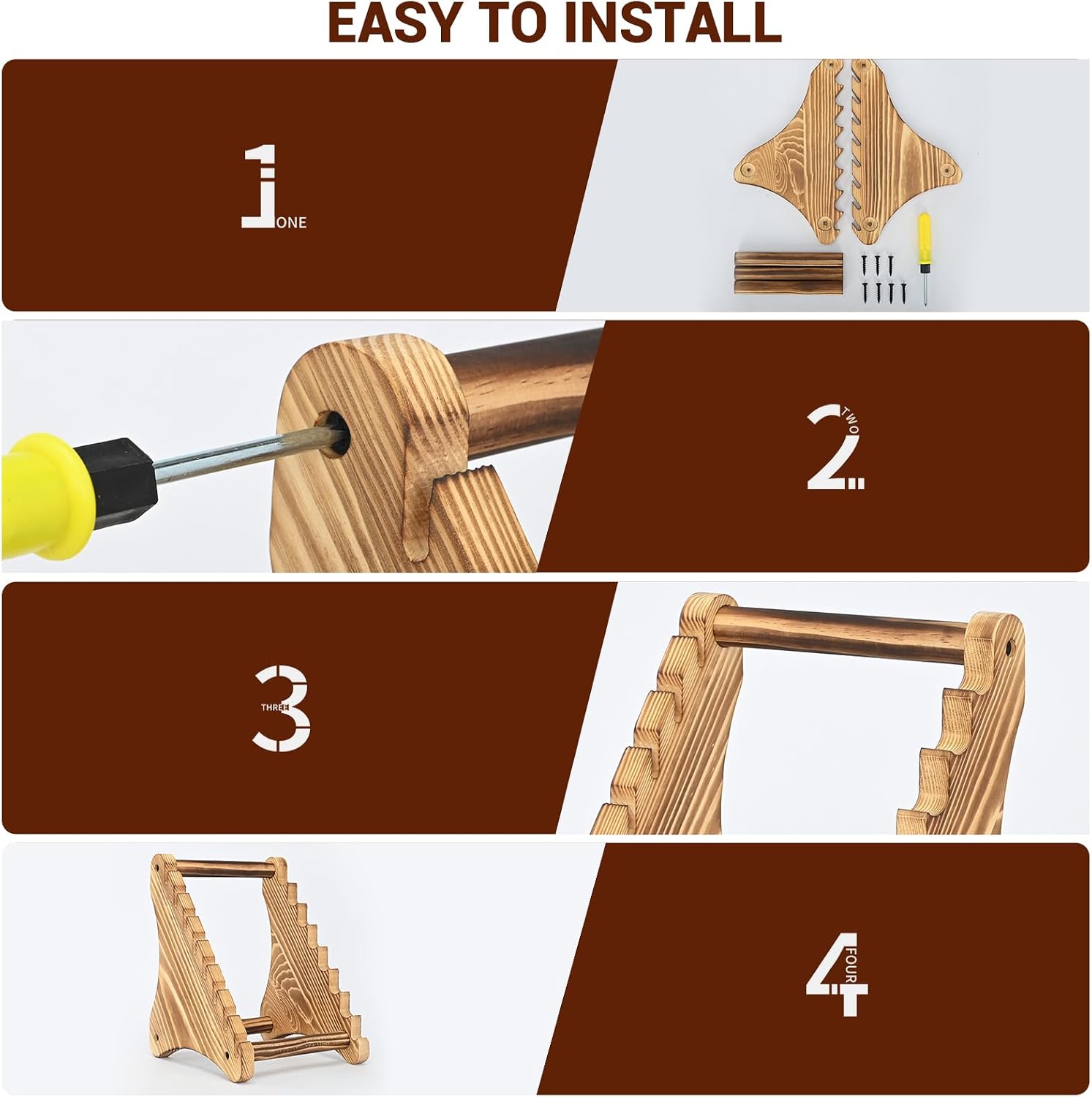 EASY TO INSTALL

1 ONE

2 TWO

3 THREE

4 FOUR