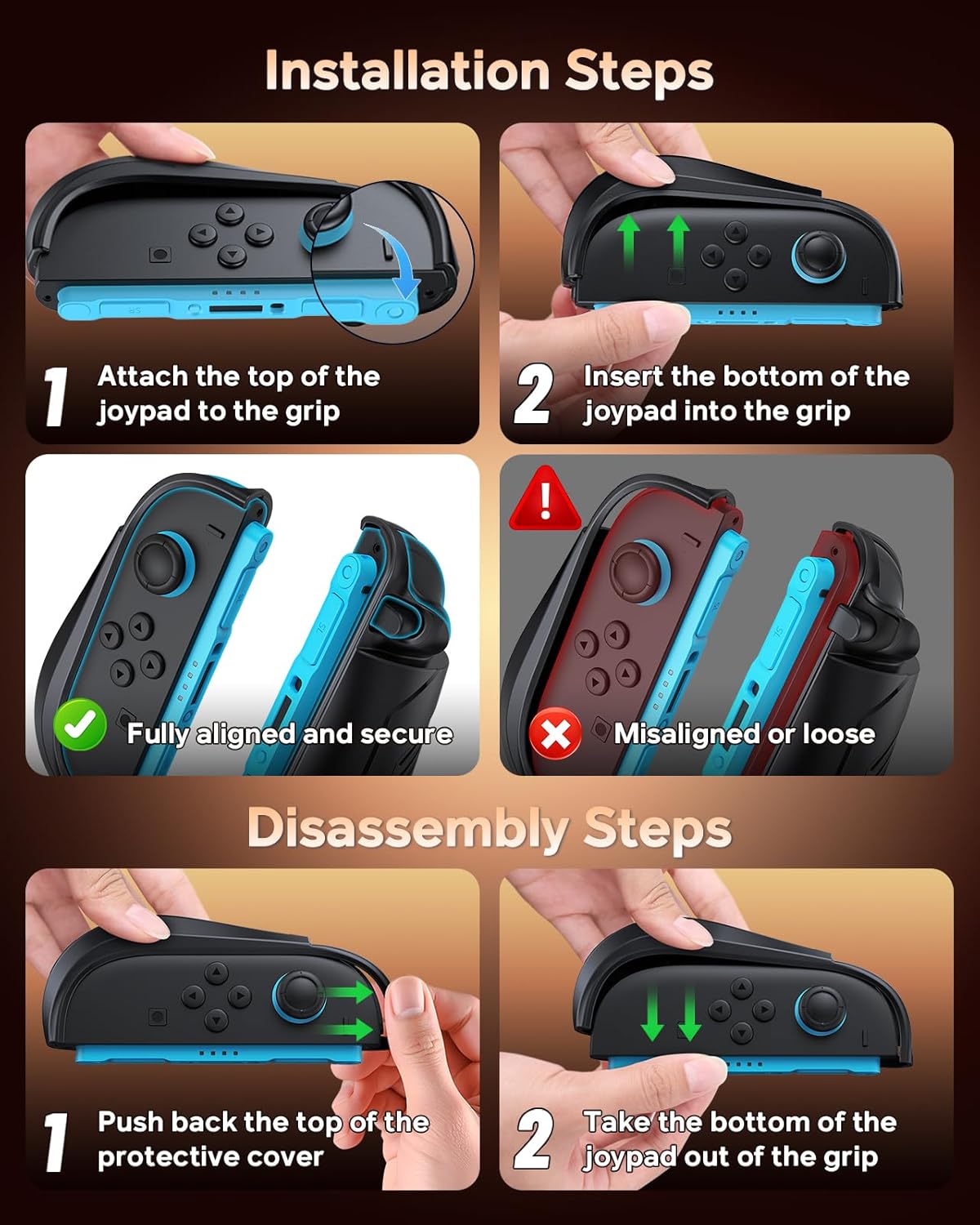 Installation Steps

1 Attach the top of the joypad to the grip

2 Insert the bottom of the joypad into the grip

Fully aligned and secure

Misaligned or loose

Disassembly Steps

1 Push back the top of the protective cover

2 Take the bottom of the joypad out of the grip