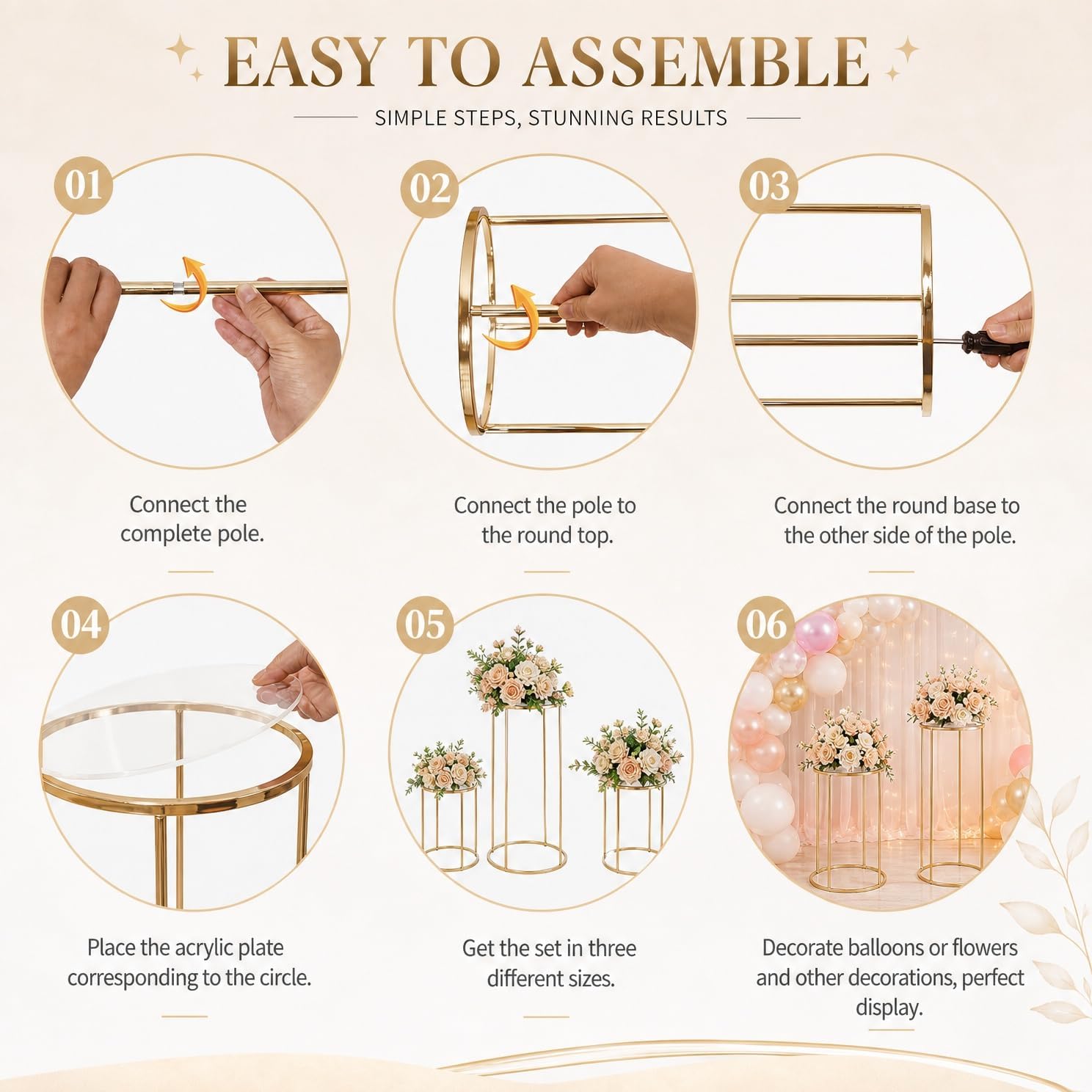 EASY TO ASSEMBLE

SIMPLE STEPS, STUNNING RESULTS

01

Connect the complete pole.

02

Connect the pole to the round top.

03

Connect the round base to the other side of the pole.

04

Place the acrylic plate corresponding to the circle.

05

Get the set in three different sizes.

06

Decorate balloons or flowers and other decorations, perfect display.