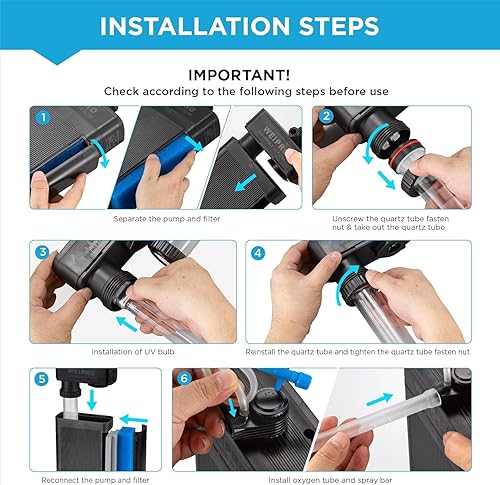 INSTALLATION STEPS

IMPORTANT!
Check according to the following steps before use

1

WEIPRO

Separate the pump and filter

2

Unscrew the quartz tube fasten nut & take out the quartz tube

3

Installation of UV bulb

4

Reinstall the quartz tube and tighten the quartz tube fasten nut

5

WEIPRO

Reconnect the pump and filter

6

Install oxygen tube and spray bar