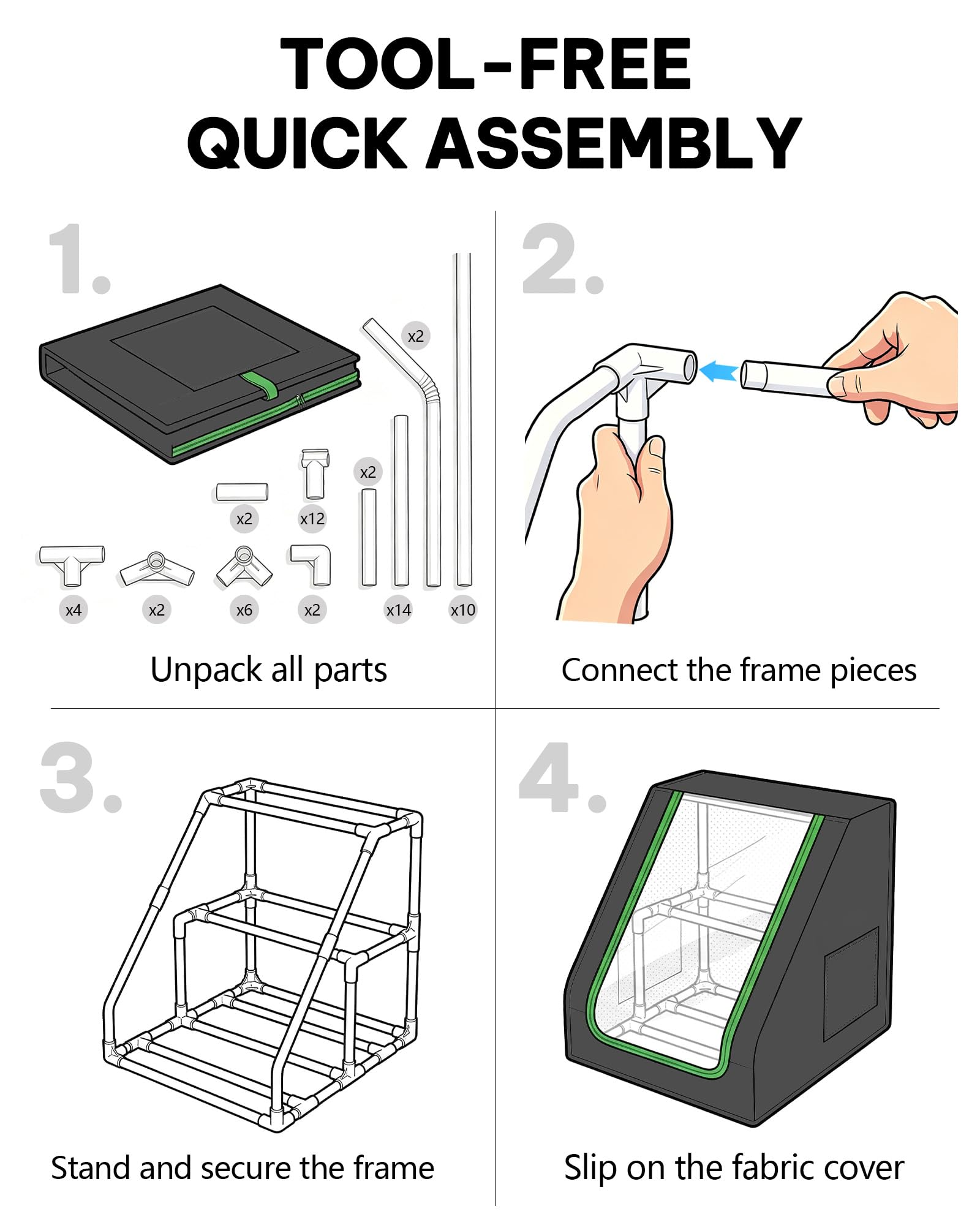 TOOL-FREE
QUICK ASSEMBLY

1.

x2

x2

x2

x12

x4

x2

x6

x2

x14

x10

Unpack all parts

2.

Connect the frame pieces

3.

Stand and secure the frame

4.

Slip on the fabric cover