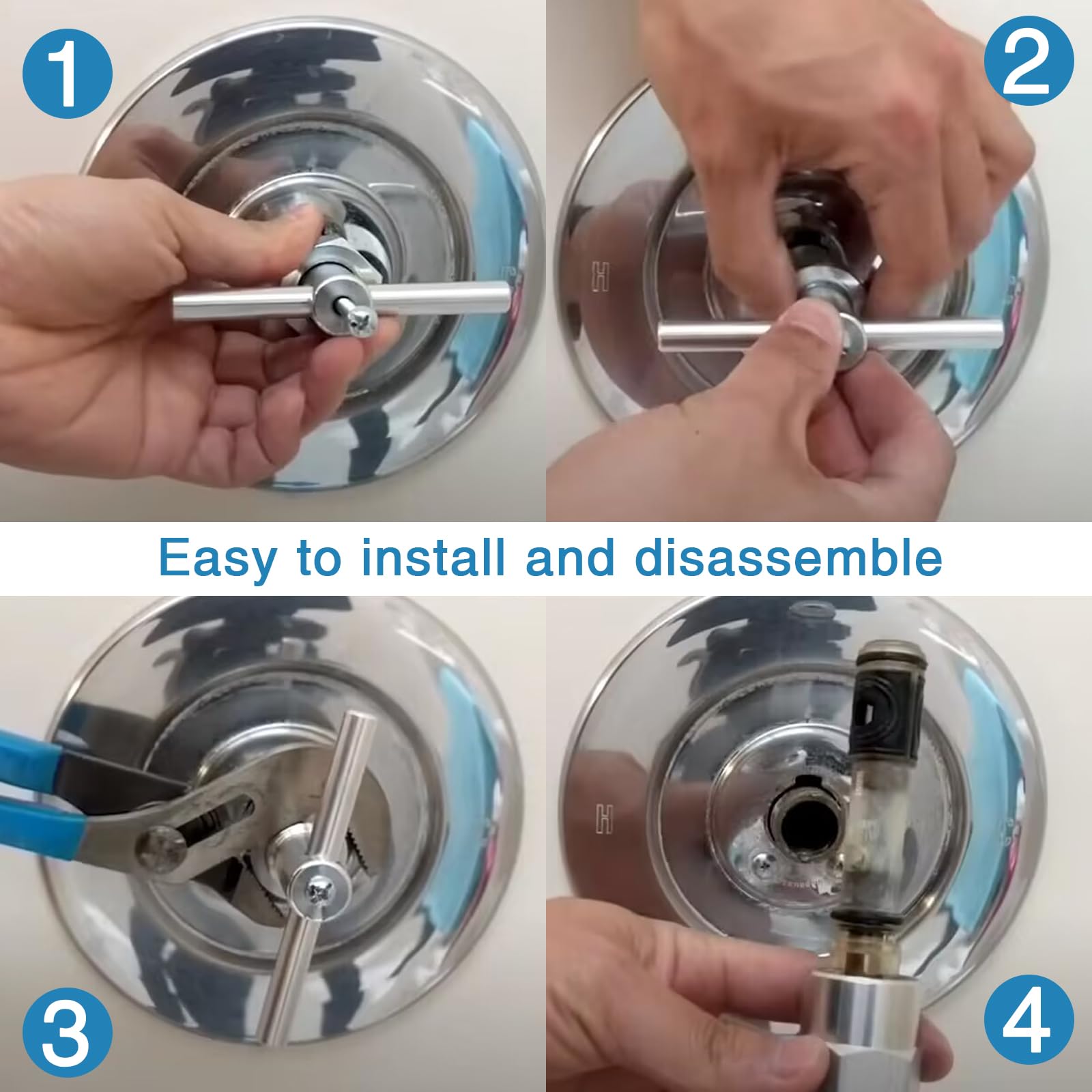 1

2

H

Easy to install and disassemble

3

H

4