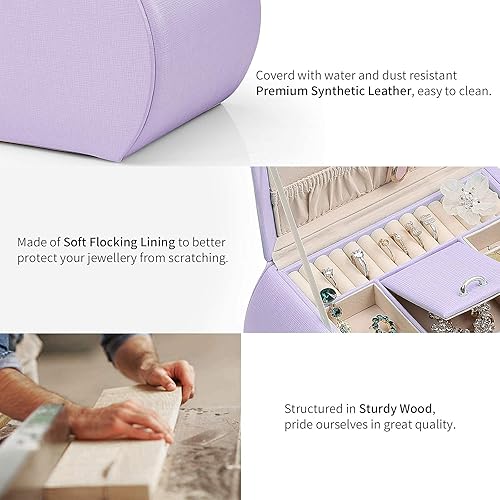 Coverd with water and dust resistant Premium Synthetic Leather, easy to clean.

Made of Soft Flocking Lining to better protect your jewellery from scratching.

Structured in Sturdy Wood, pride ourselves in great quality.