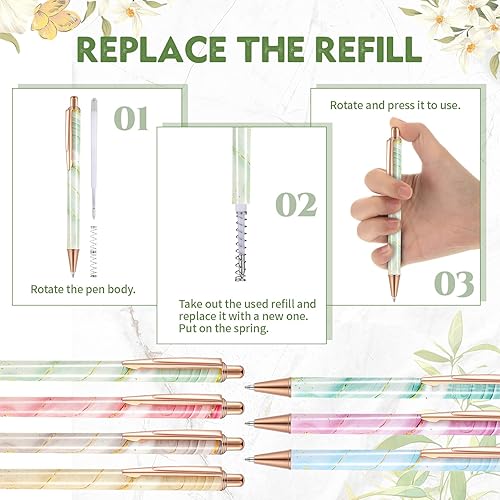 REPLACE THE REFILL

01

Rotate the pen body.

02

Take out the used refill and replace it with a new one. Put on the spring.

Rotate and press it to use.

03