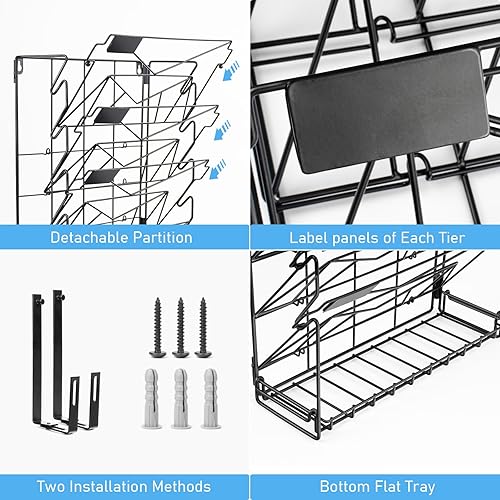 Detachable Partition

Label panels of Each Tier

Two Installation Methods

Bottom Flat Tray