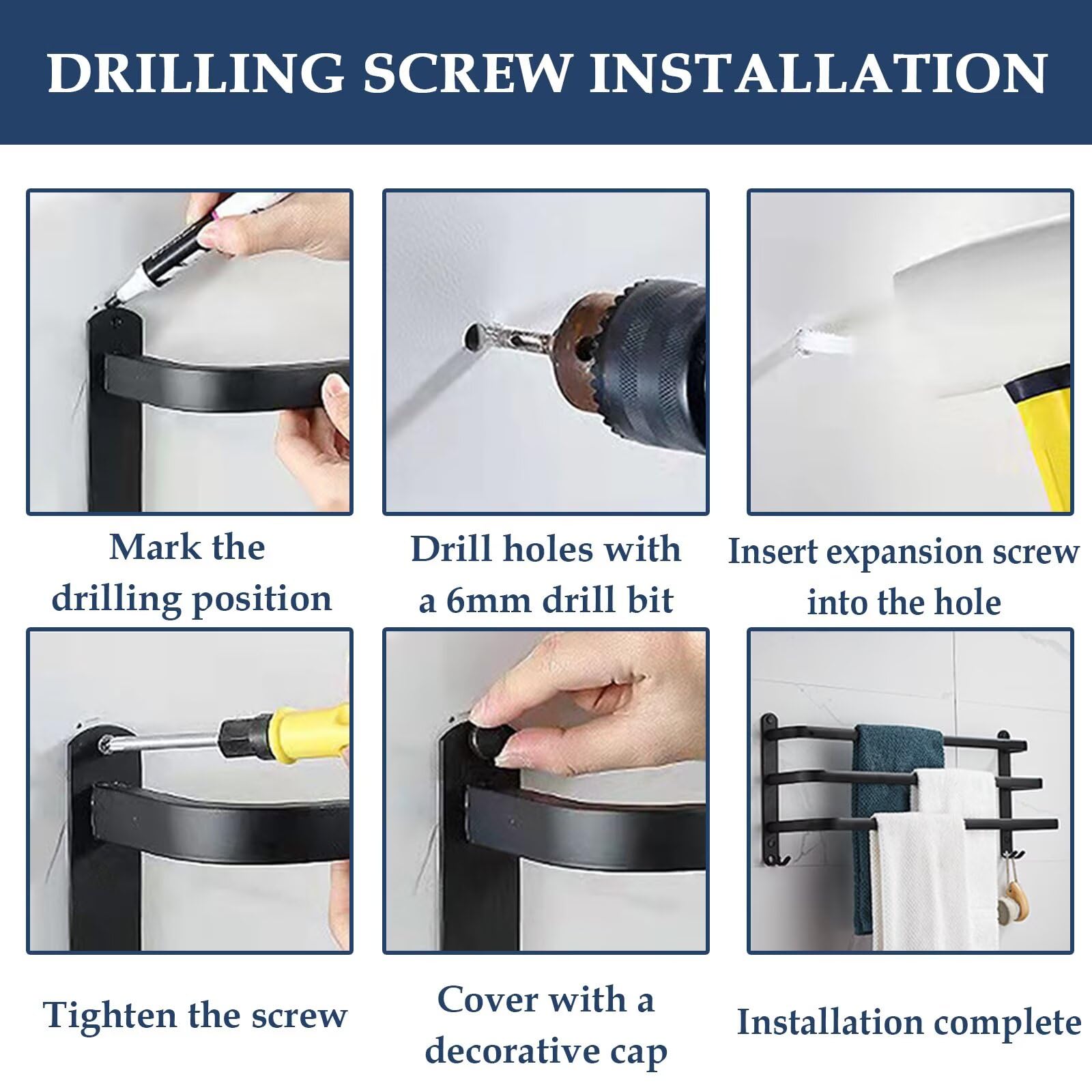 DRILLING SCREW INSTALLATION

Mark the drilling position

Drill holes with a 6mm drill bit

Insert expansion screw into the hole

Tighten the screw

Cover with a decorative cap

Installation complete