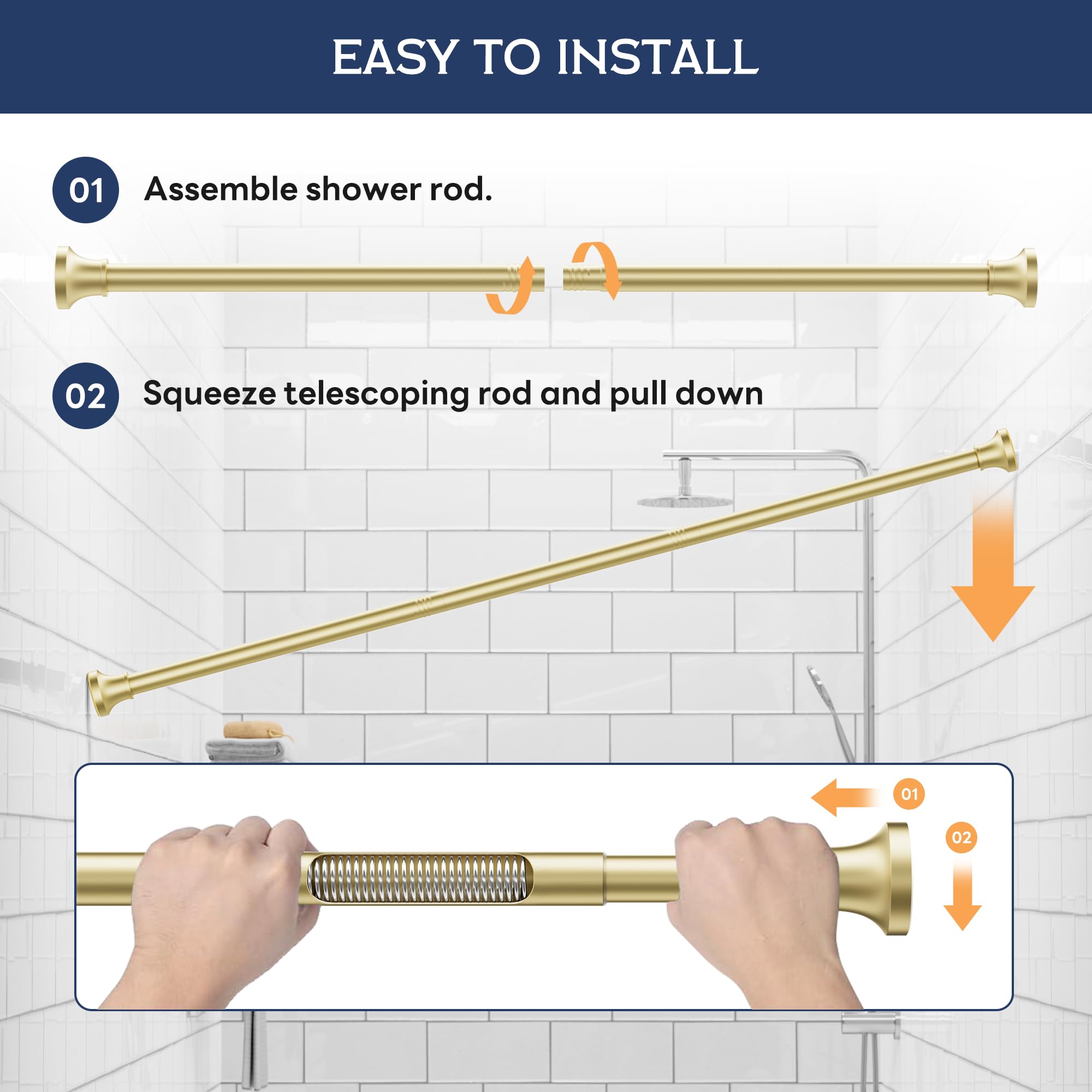 EASY TO INSTALL

01 Assemble shower rod.

02 Squeeze telescoping rod and pull down

01

02