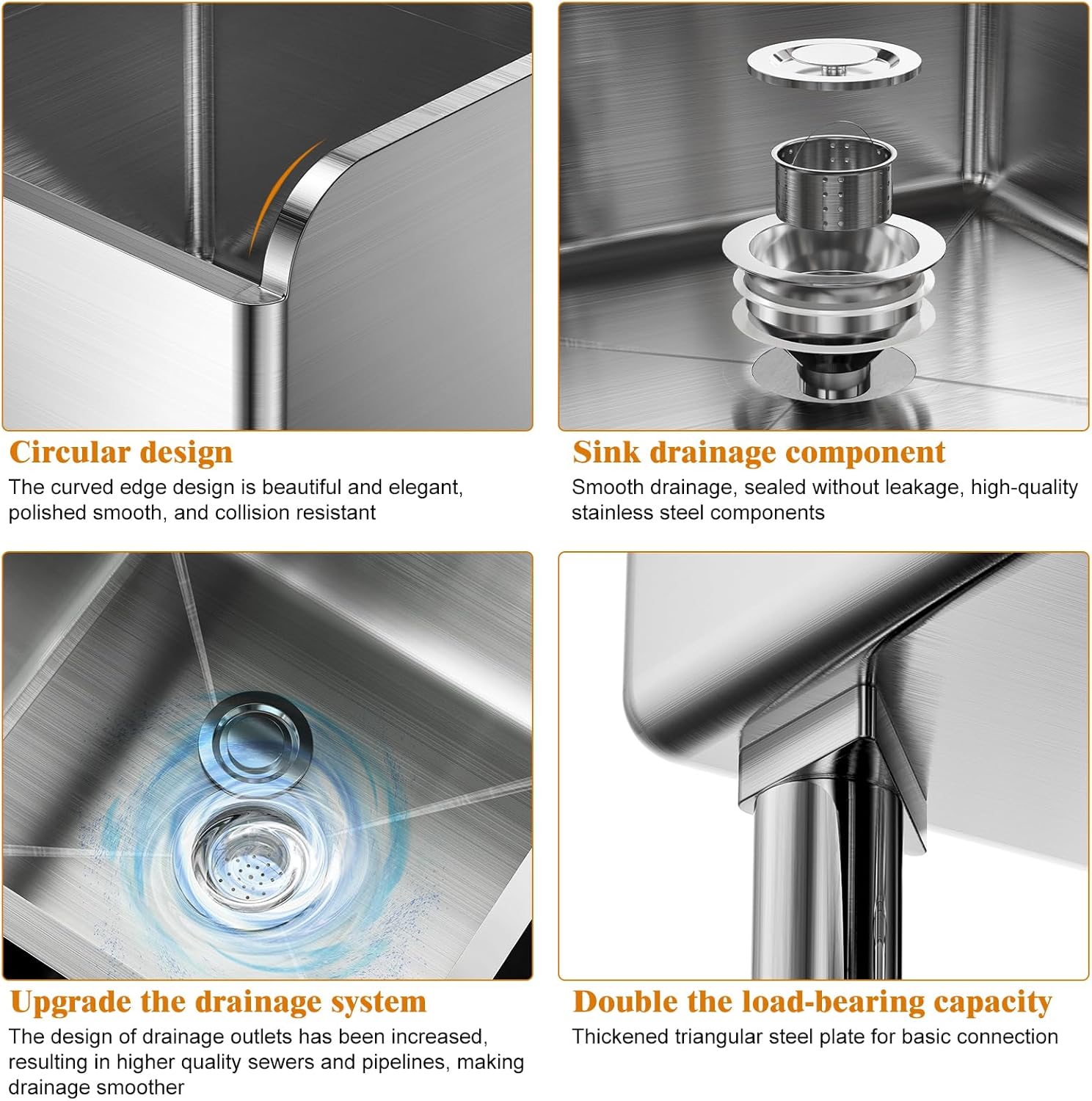 Circular design
The curved edge design is beautiful and elegant, polished smooth, and collision resistant

Sink drainage component
Smooth drainage, sealed without leakage, high-quality stainless steel components

Upgrade the drainage system
The design of drainage outlets has been increased, resulting in higher quality sewers and pipelines, making drainage smoother

Double the load-bearing capacity
Thickened triangular steel plate for basic connection