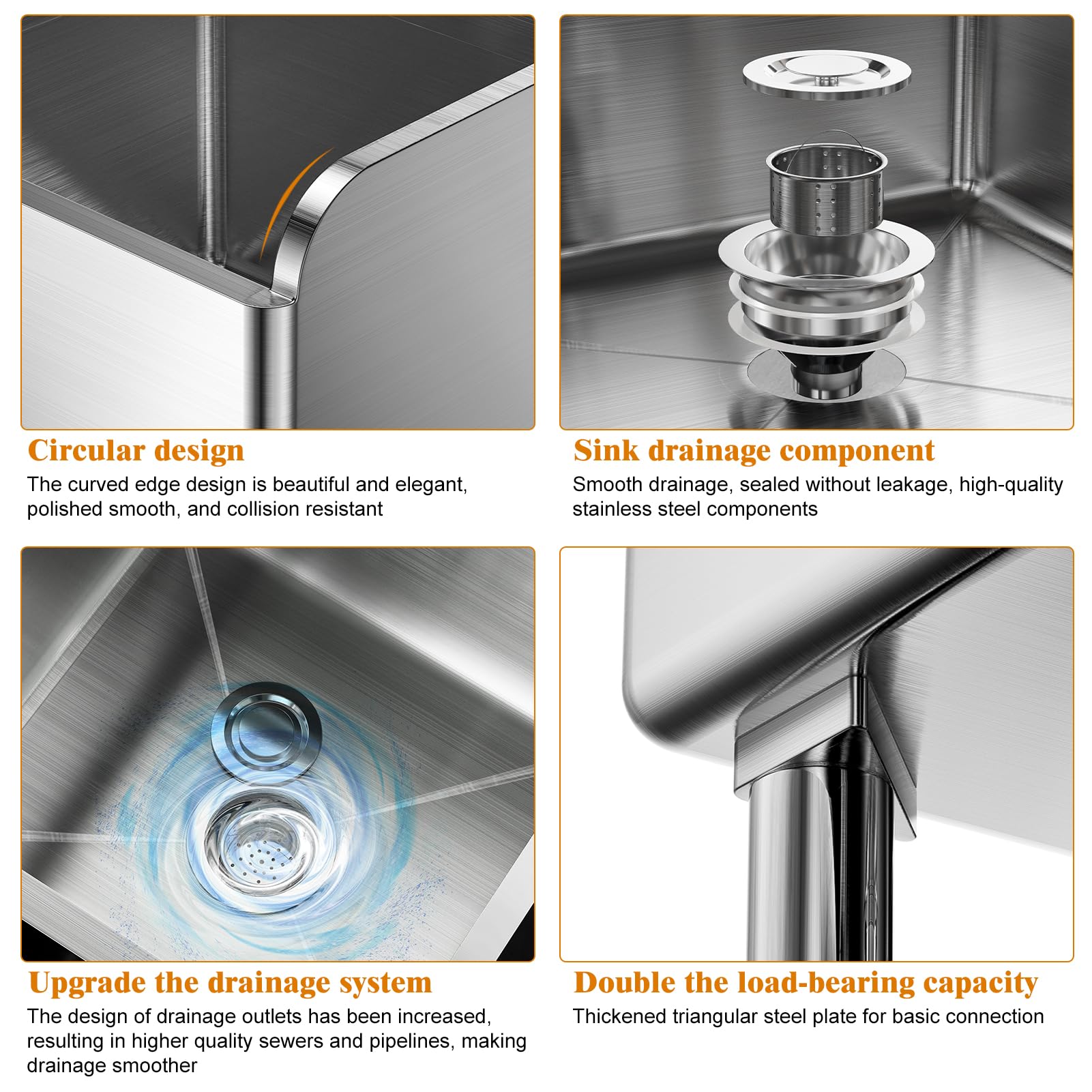 Circular design
The curved edge design is beautiful and elegant, polished smooth, and collision resistant

Sink drainage component
Smooth drainage, sealed without leakage, high-quality stainless steel components

Upgrade the drainage system
The design of drainage outlets has been increased, resulting in higher quality sewers and pipelines, making drainage smoother

Double the load-bearing capacity
Thickened triangular steel plate for basic connection