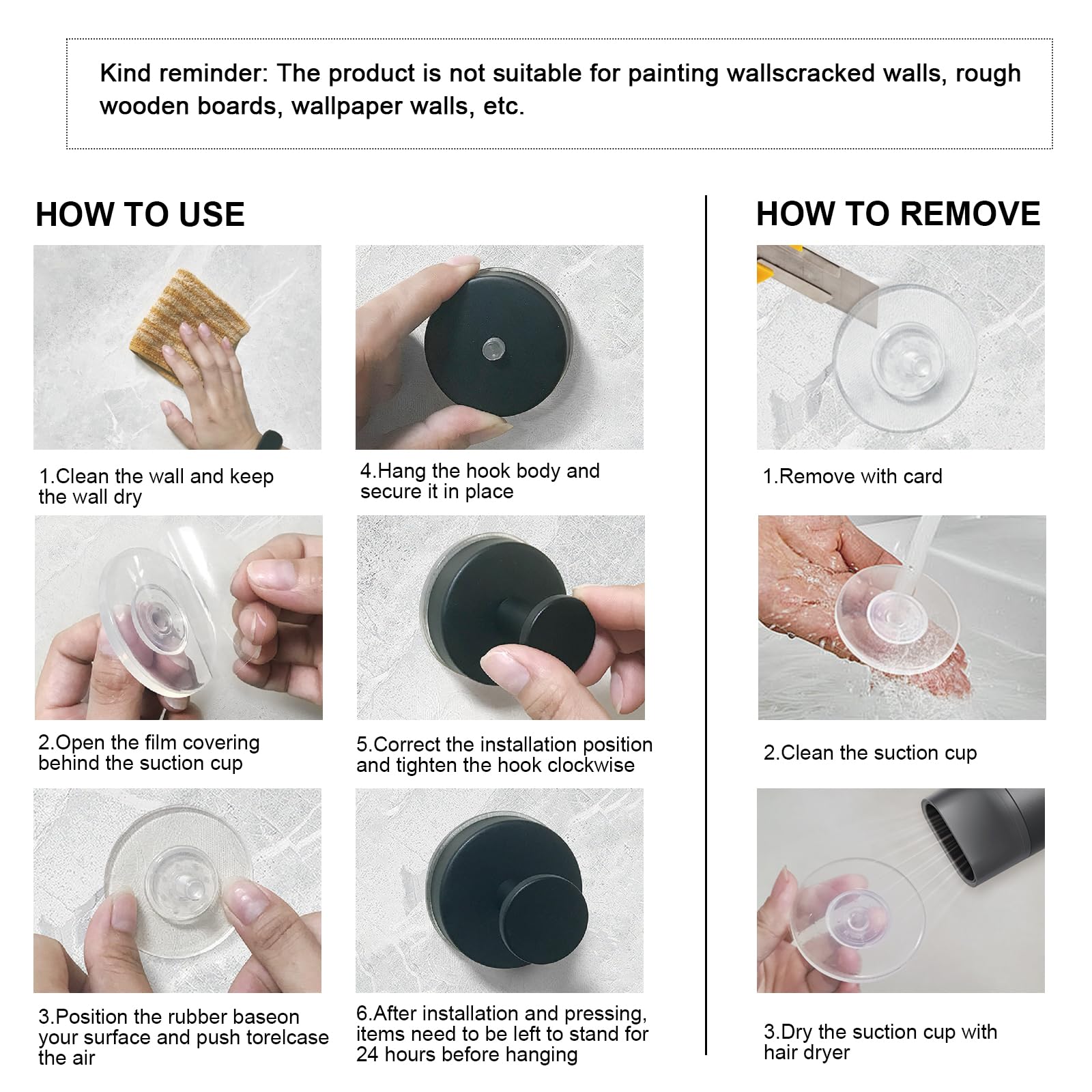 Kind reminder: The product is not suitable for painting wallscracked walls, rough wooden boards, wallpaper walls, etc.

HOW TO USE

1.Clean the wall and keep the wall dry

2.Open the film covering behind the suction cup

3.Position the rubber baseon your surface and push torelcase the air

4.Hang the hook body and secure it in place

5.Correct the installation position and tighten the hook clockwise

6.After installation and pressing, items need to be left to stand for 24 hours before hanging

HOW TO REMOVE

1.Remove with card

2.Clean the suction cup

3.Dry the suction cup with hair dryer