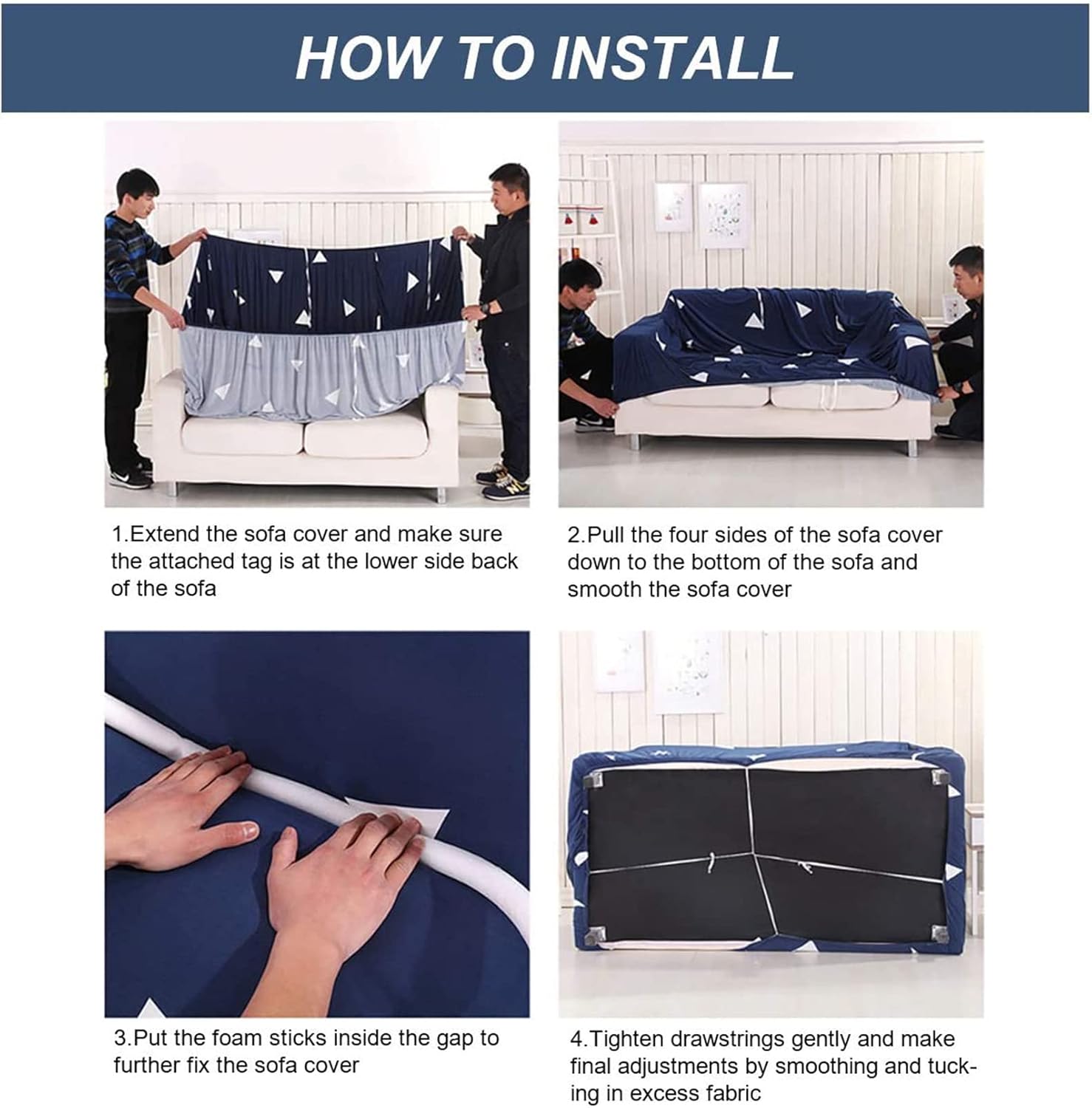 HOW TO INSTALL

1.Extend the sofa cover and make sure the attached tag is at the lower side back of the sofa

2.Pull the four sides of the sofa cover down to the bottom of the sofa and smooth the sofa cover

3.Put the foam sticks inside the gap to further fix the sofa cover

4.Tighten drawstrings gently and make final adjustments by smoothing and tucking in excess fabric