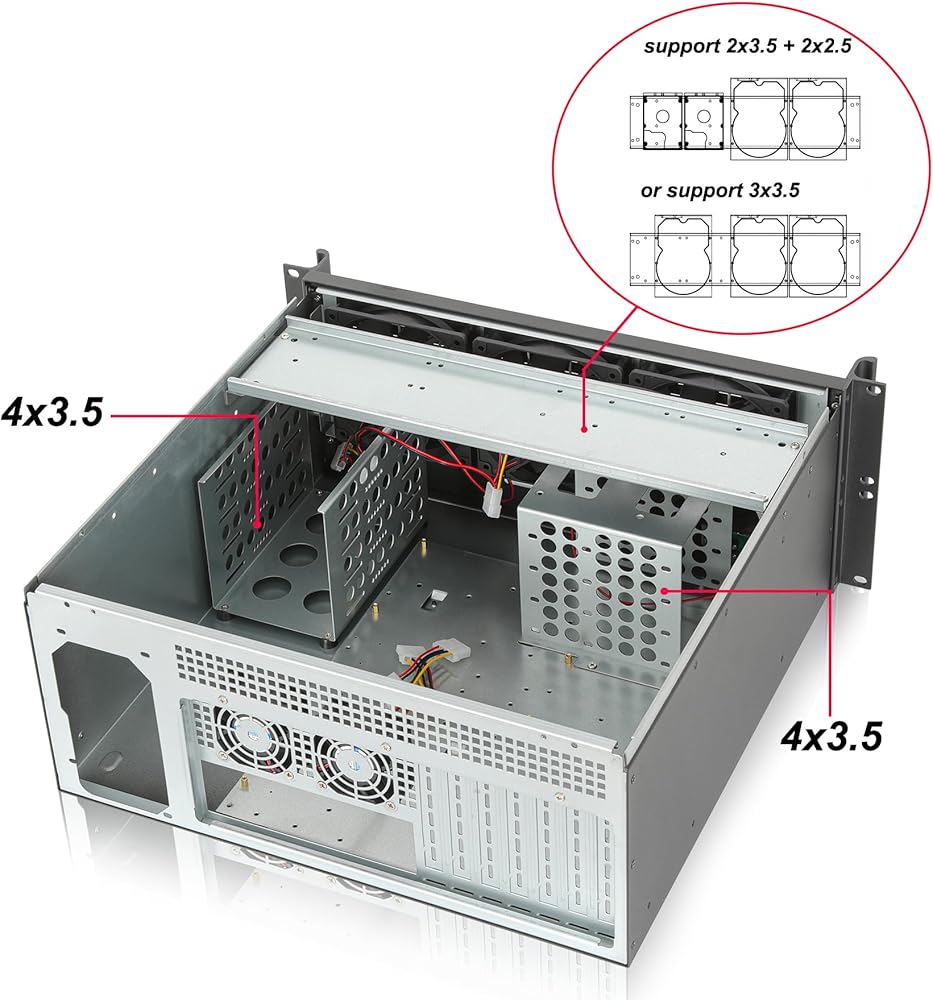 support 2x3.5 + 2x2.5

or support 3x3.5

4x3.5

4x3.5