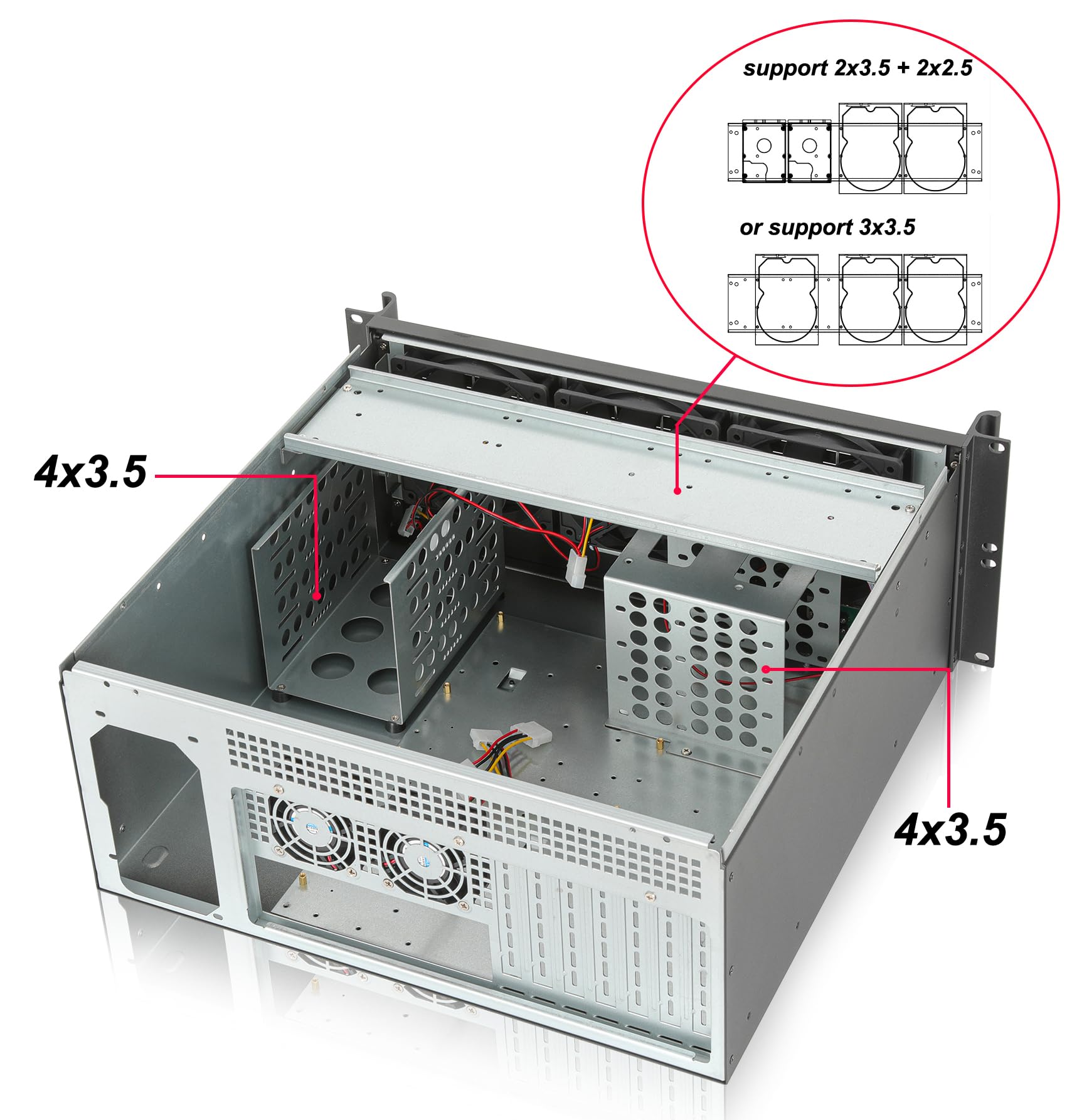 support 2x3.5 + 2x2.5

or support 3x3.5

4x3.5

4x3.5