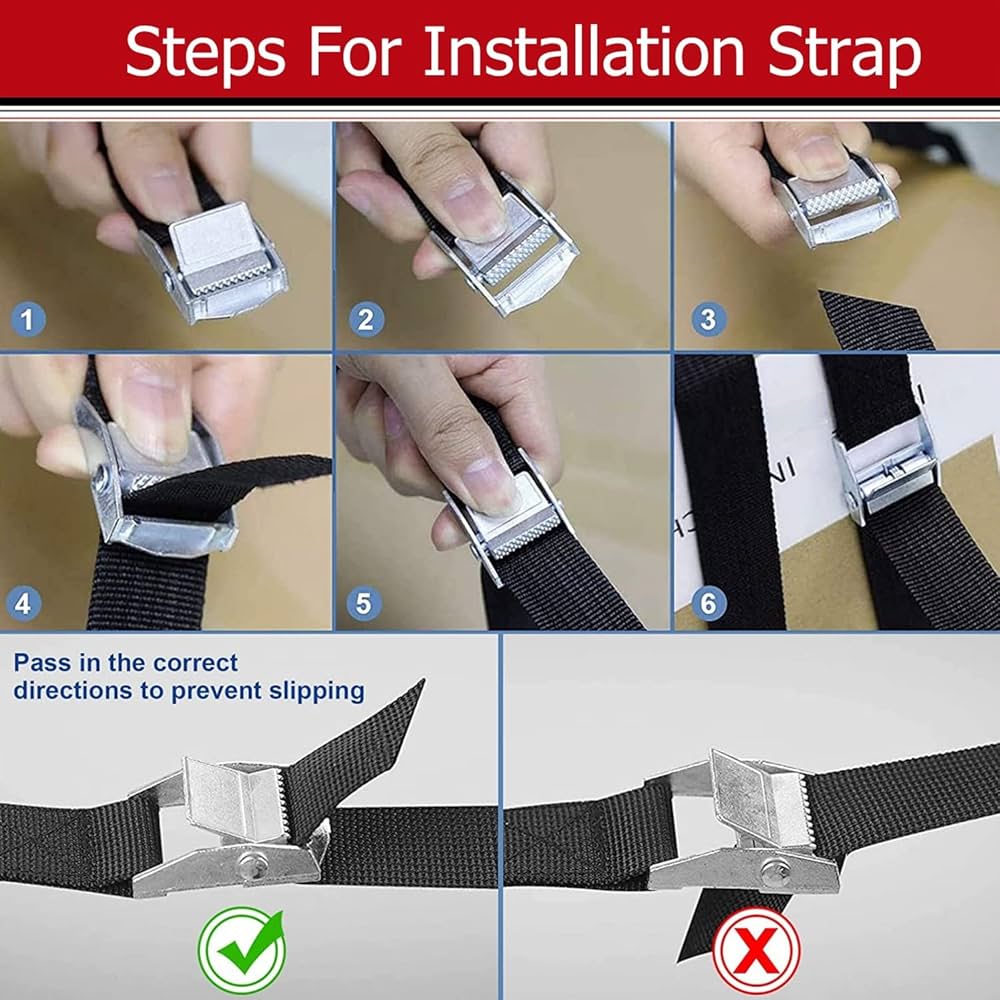 Steps For Installation Strap

1

2

3

4

5

6

Pass in the correct directions to prevent slipping