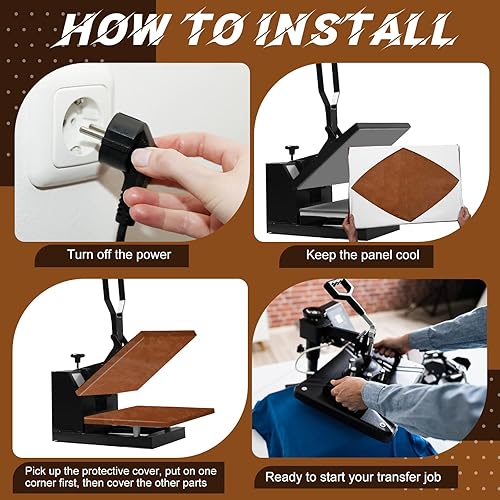 HOW TO INSTALL

Turn off the power

Keep the panel cool

Pick up the protective cover, put on one corner first, then cover the other parts

Ready to start your transfer job