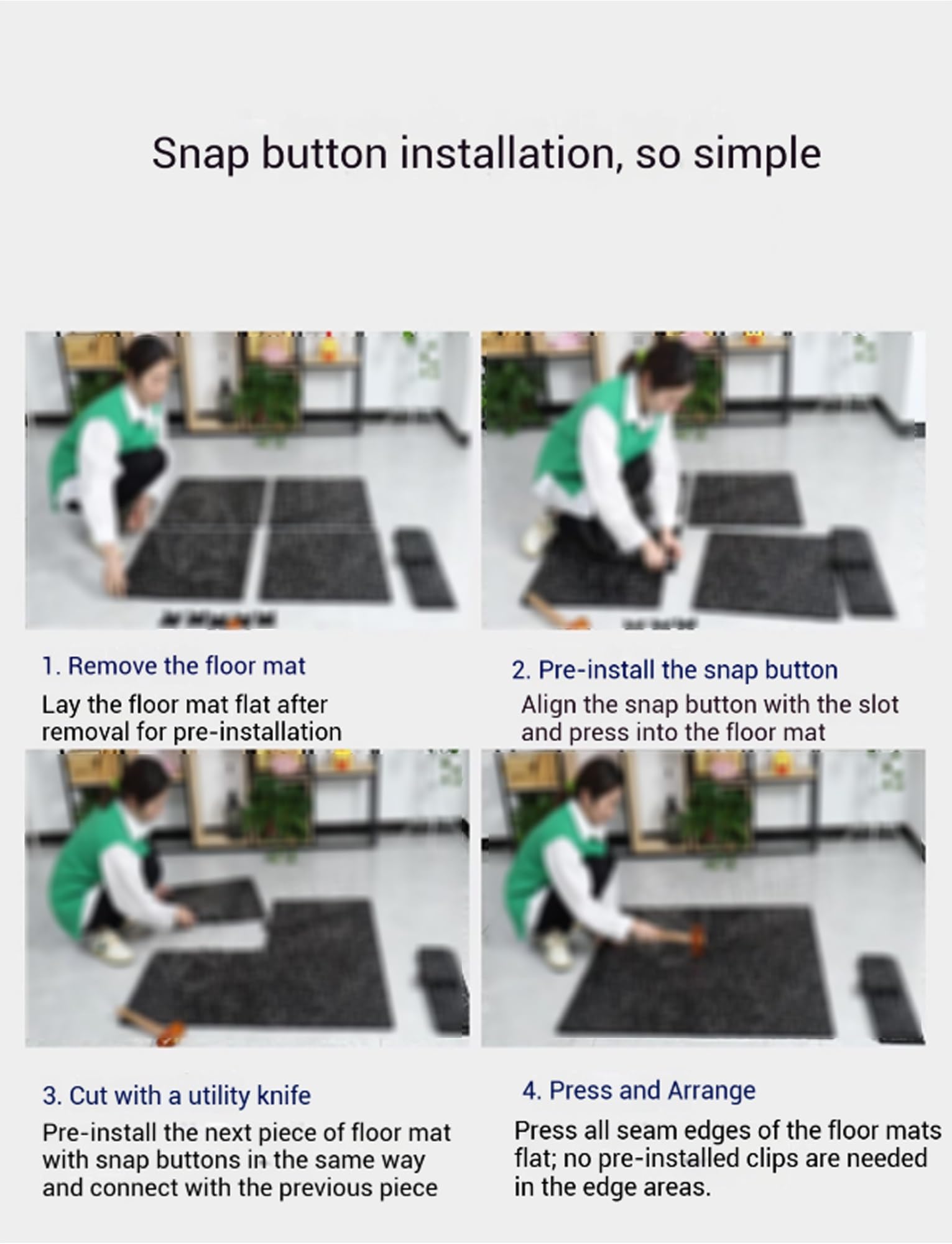 Snap button installation, so simple

1. Remove the floor mat

Lay the floor mat flat after removal for pre-installation

2. Pre-install the snap button

Align the snap button with the slot and press into the floor mat

3. Cut with a utility knife

Pre-install the next piece of floor mat with snap buttons in the same way and connect with the previous piece

4. Press and Arrange

Press all seam edges of the floor mats flat; no pre-installed clips are needed in the edge areas.