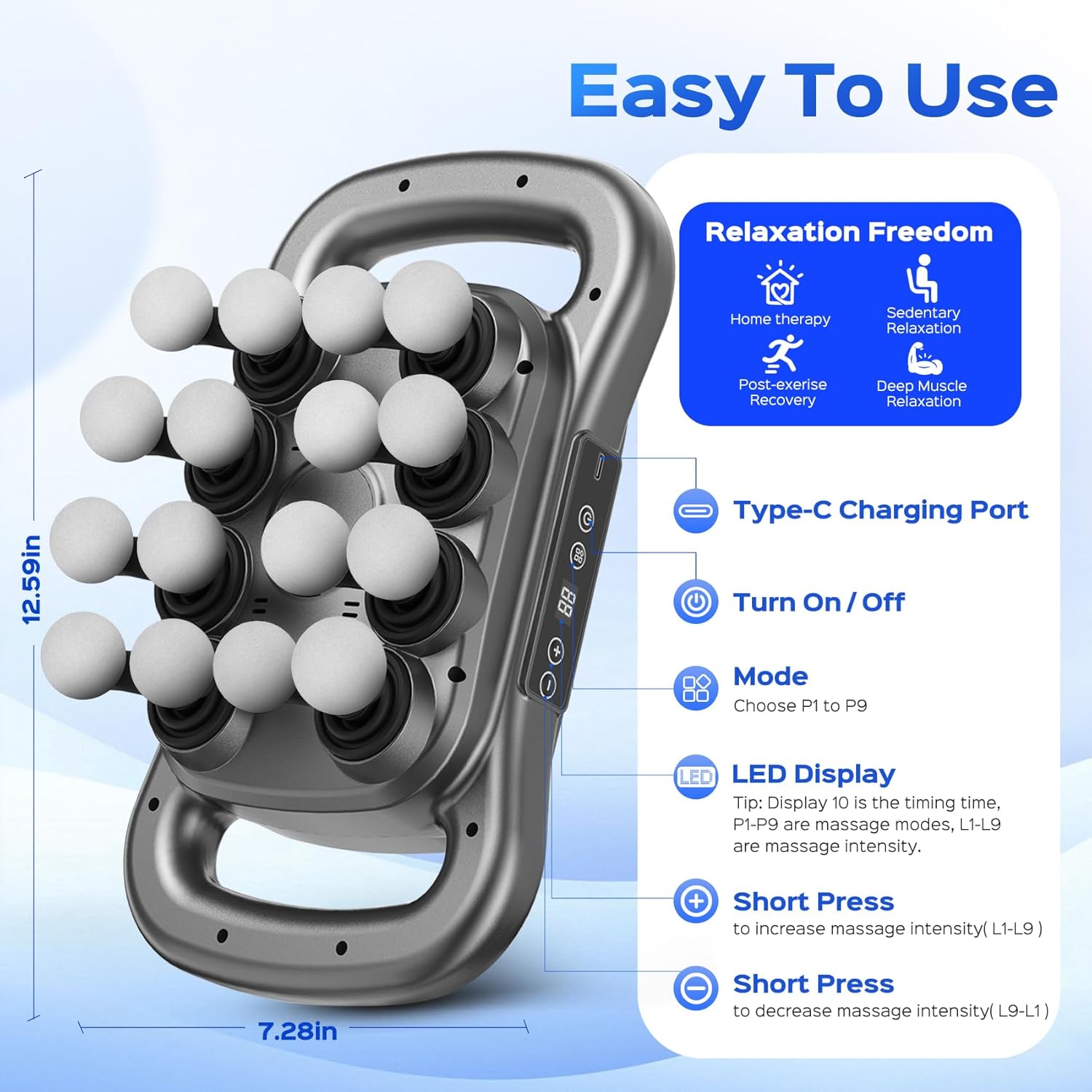 Easy To Use

12.59in

7.28in

Relaxation Freedom

Home therapy

Sedentary Relaxation

Post-exerise Recovery

Deep Muscle Relaxation

Type-C Charging Port

Turn On / Off

Mode
Choose P1 to P9

LED

LED Display
Tip: Display 10 is the timing time, P1-P9 are massage modes, L1-L9 are massage intensity.

Short Press
to increase massage intensity( L1-L9 )

Short Press
to decrease massage intensity( L9-L1 )