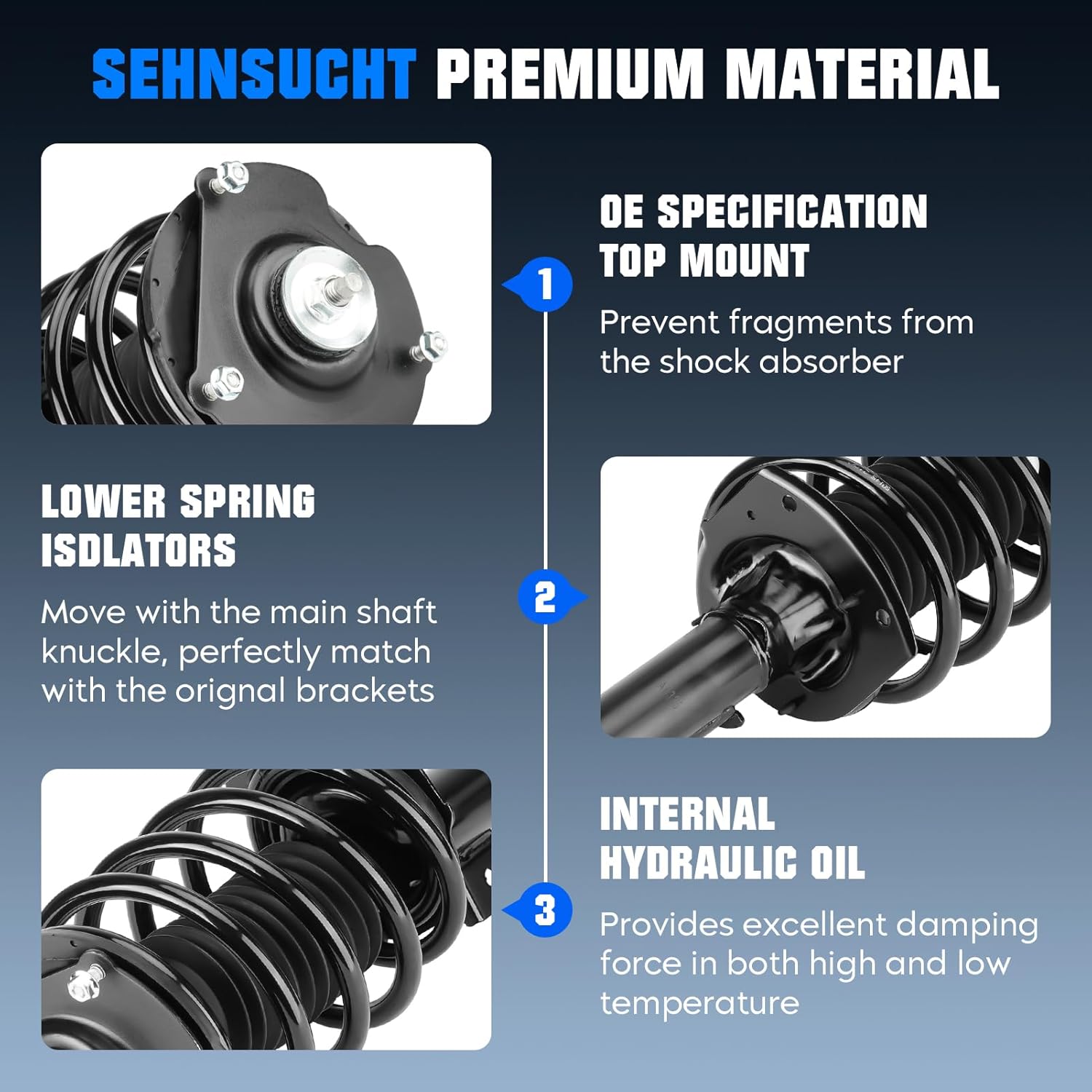 SEHNSUCHT PREMIUM MATERIAL

1

OE SPECIFICATION TOP MOUNT

Prevent fragments from the shock absorber

LOWER SPRING ISDLATORS

Move with the main shaft knuckle, perfectly match with the orignal brackets

2

3

INTERNAL HYDRAULIC OIL

Provides excellent damping force in both high and low temperature