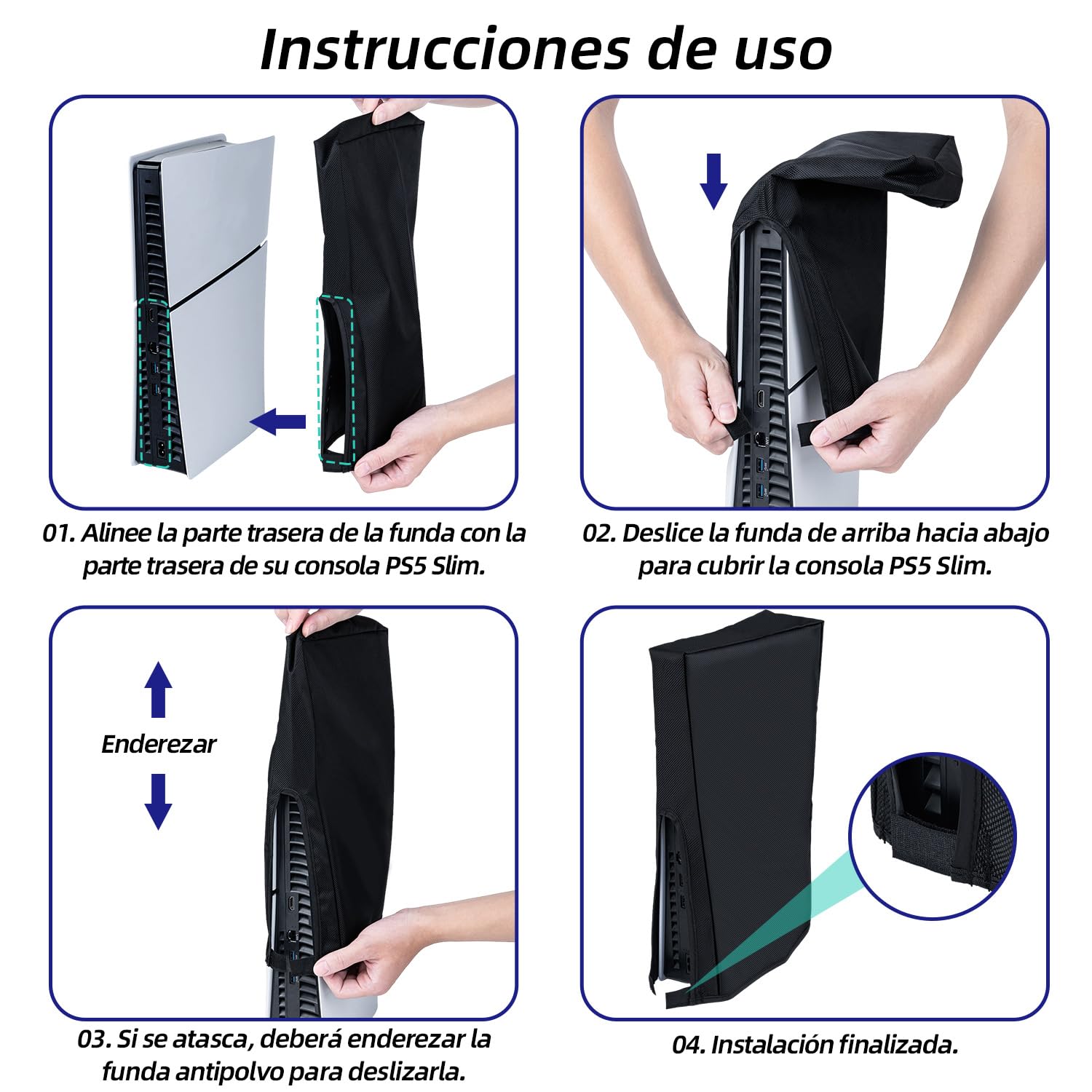 Instrucciones de uso

01. Alinee la parte trasera de la funda con la parte trasera de su consola PS5 Slim.

02. Deslice la funda de arriba hacia abajo para cubrir la consola PS5 Slim.

Enderezar

03. Si se atasca, deberá enderezar la funda antipolvo para deslizarla.

04. Instalación finalizada.