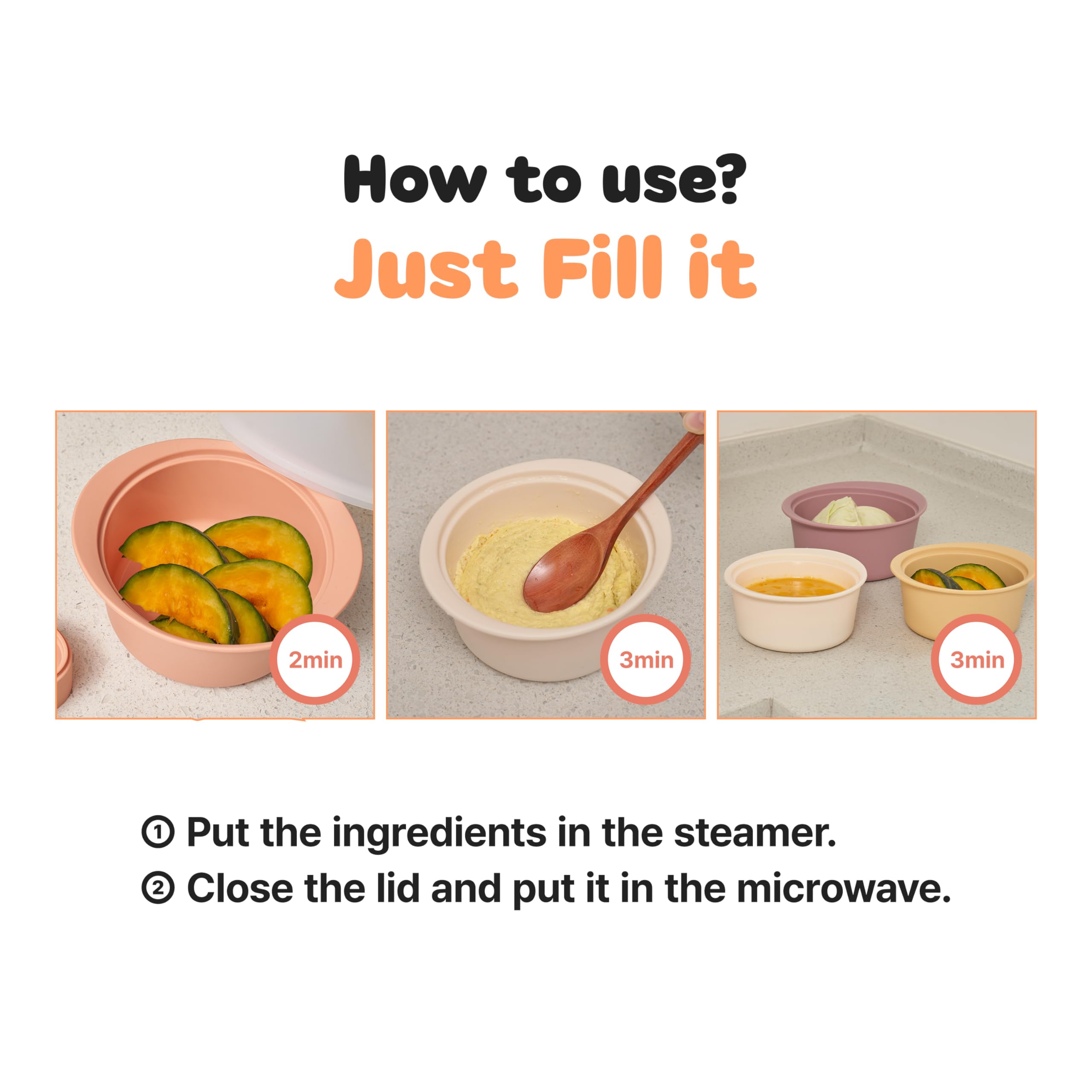 How to use?
Just Fill it

2min

3min

3min

① Put the ingredients in the steamer.
② Close the lid and put it in the microwave.