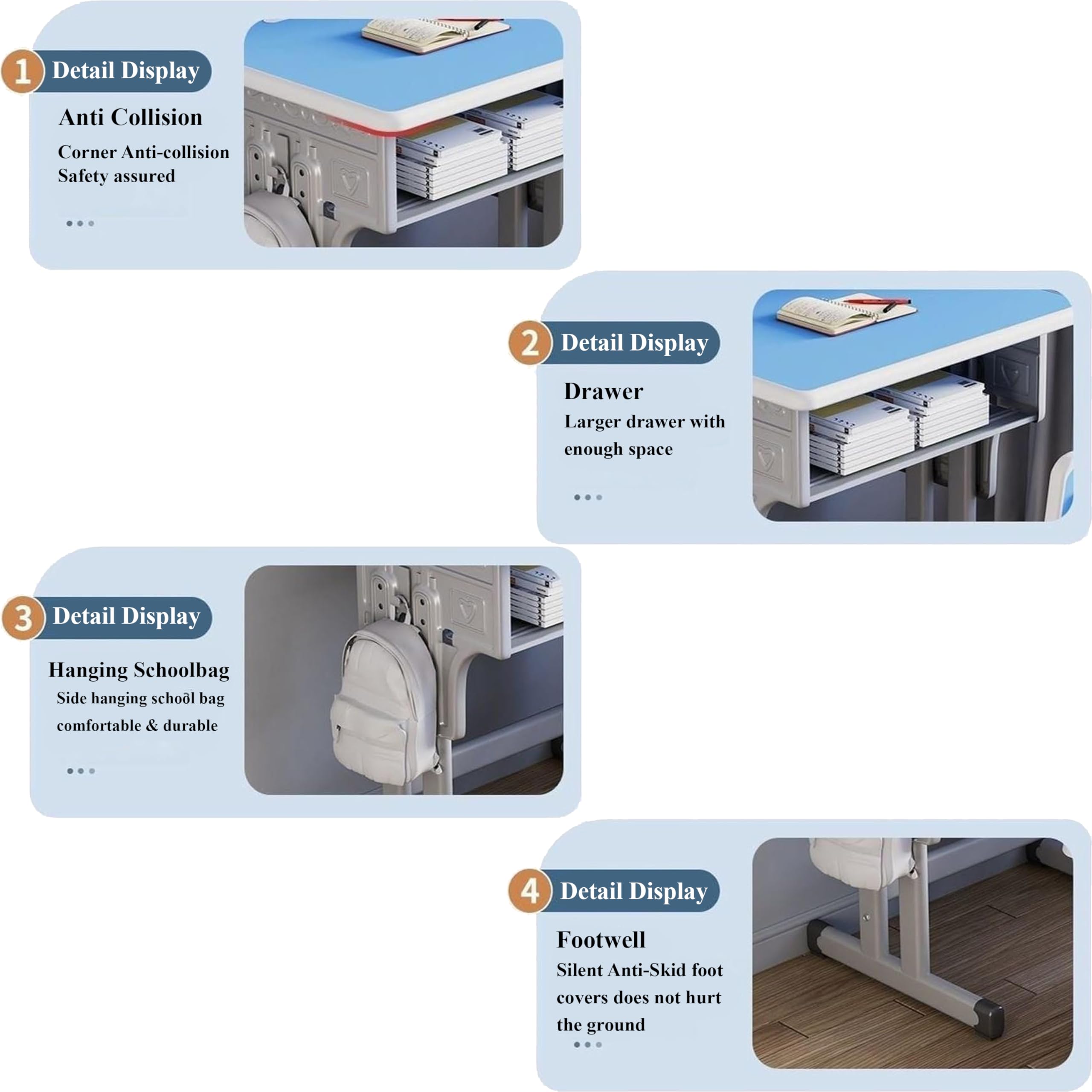 1 Detail Display

Anti Collision

Corner Anti-collision
Safety assured

2 Detail Display

Drawer

Larger drawer with enough space

3 Detail Display

Hanging Schoolbag

Side hanging school bag comfortable & durable

4 Detail Display

Footwell

Silent Anti-Skid foot covers does not hurt the ground